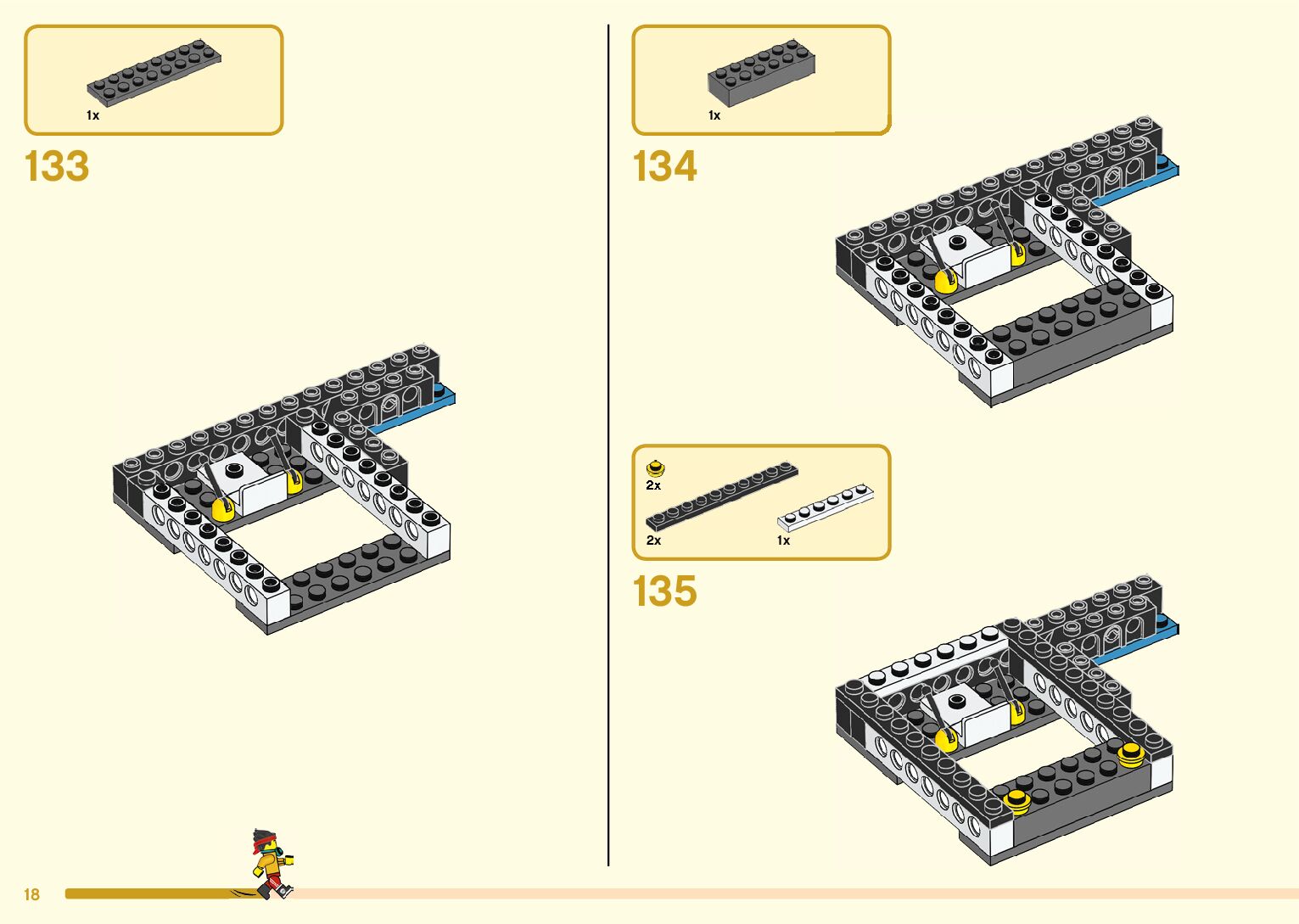 1x

133

1x

134

2x

2x

1x

135

18