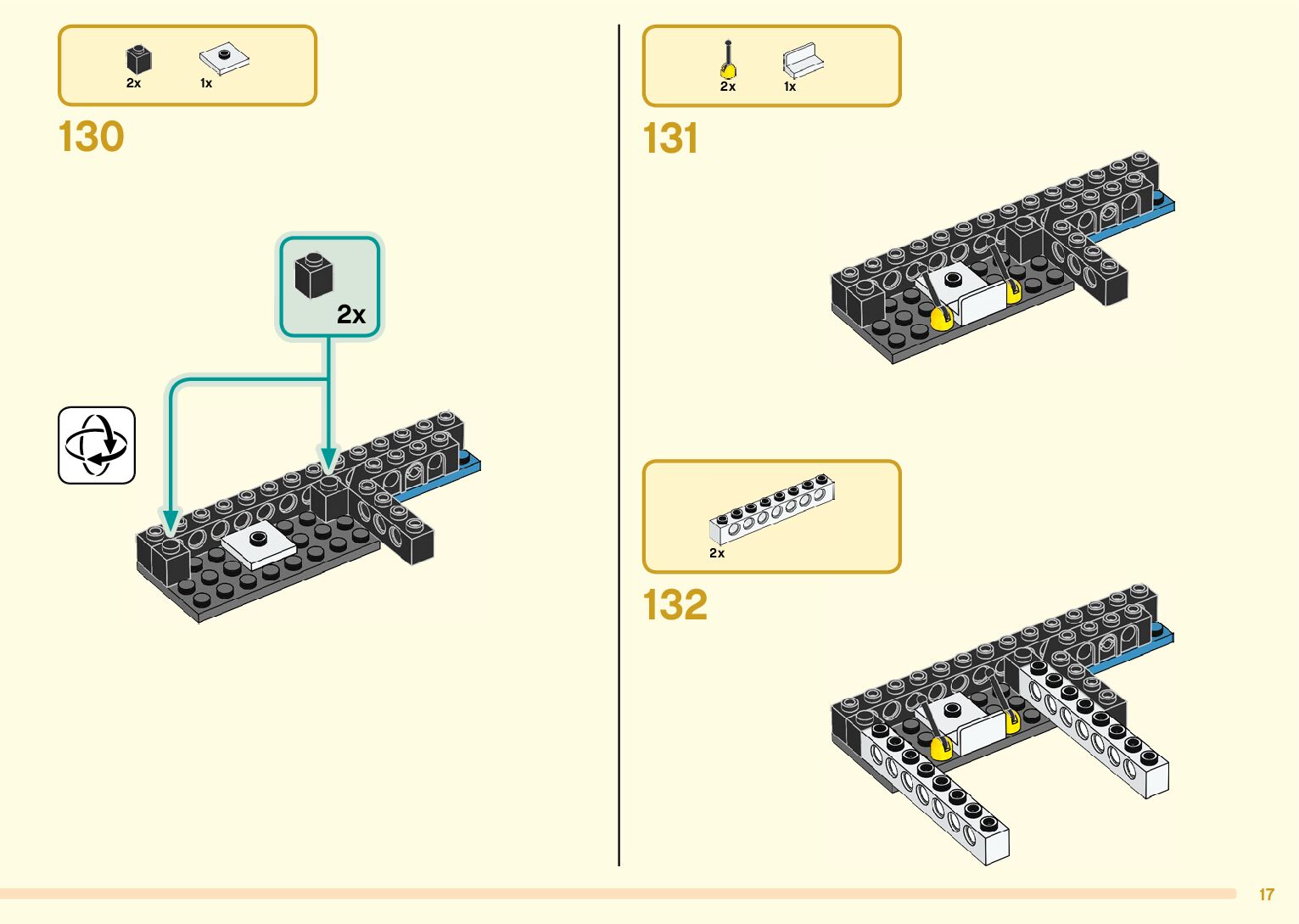 2x 1x

130

2x

2x 1x

131

2x

132

17