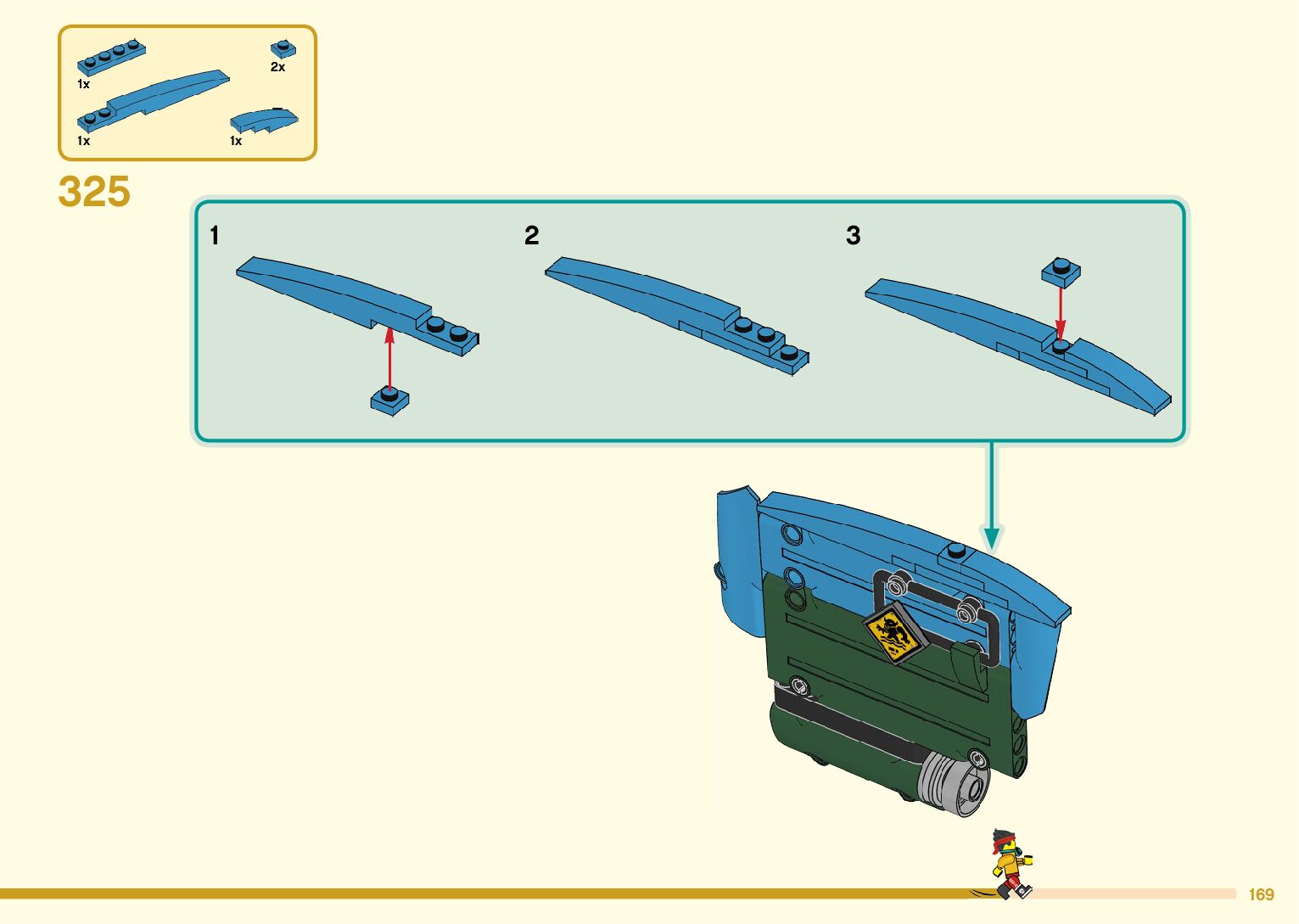 1x
2x
1x
1x
325
1
2
3
169