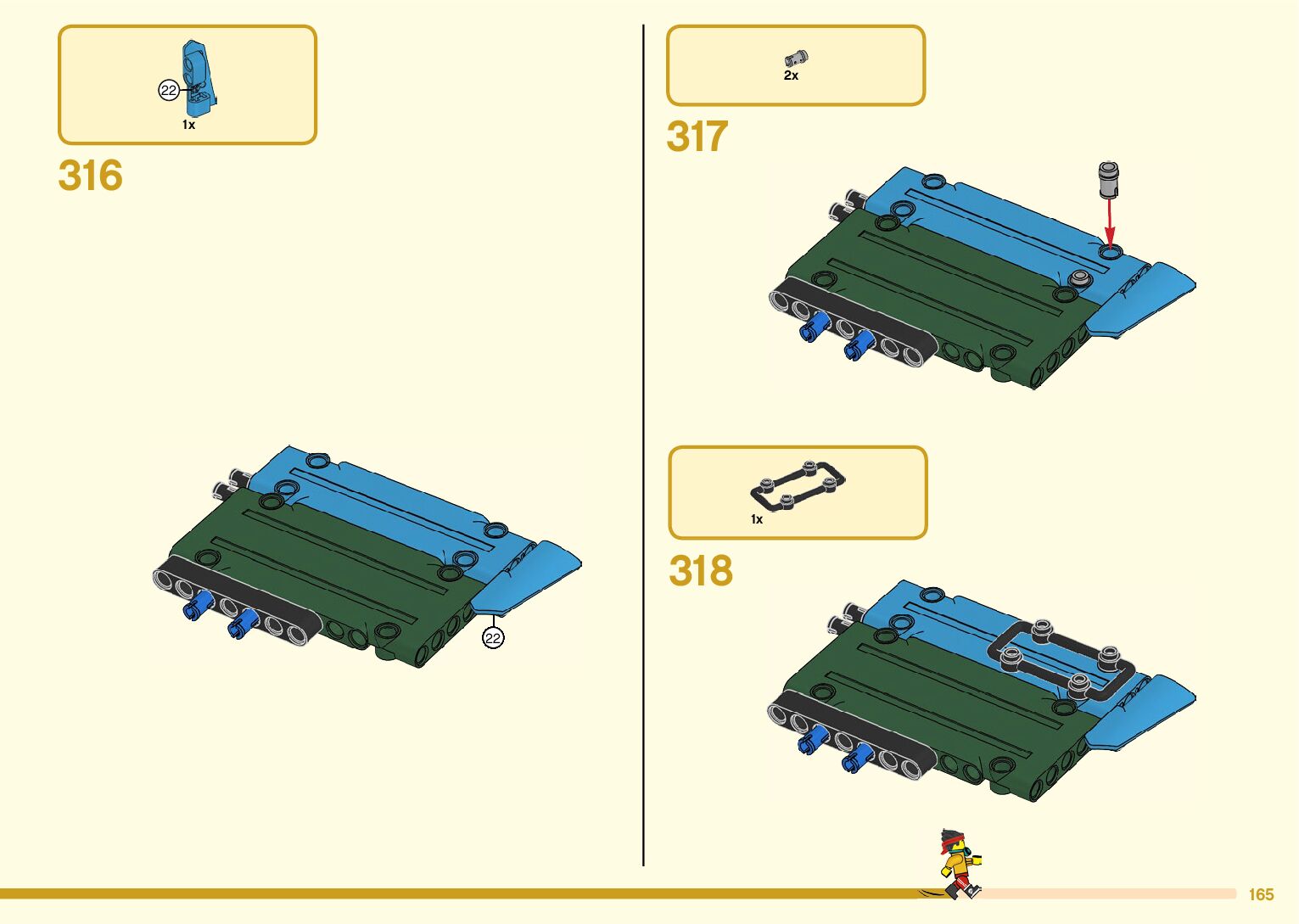 22
1x
316

22

2x
317

1x
318

165