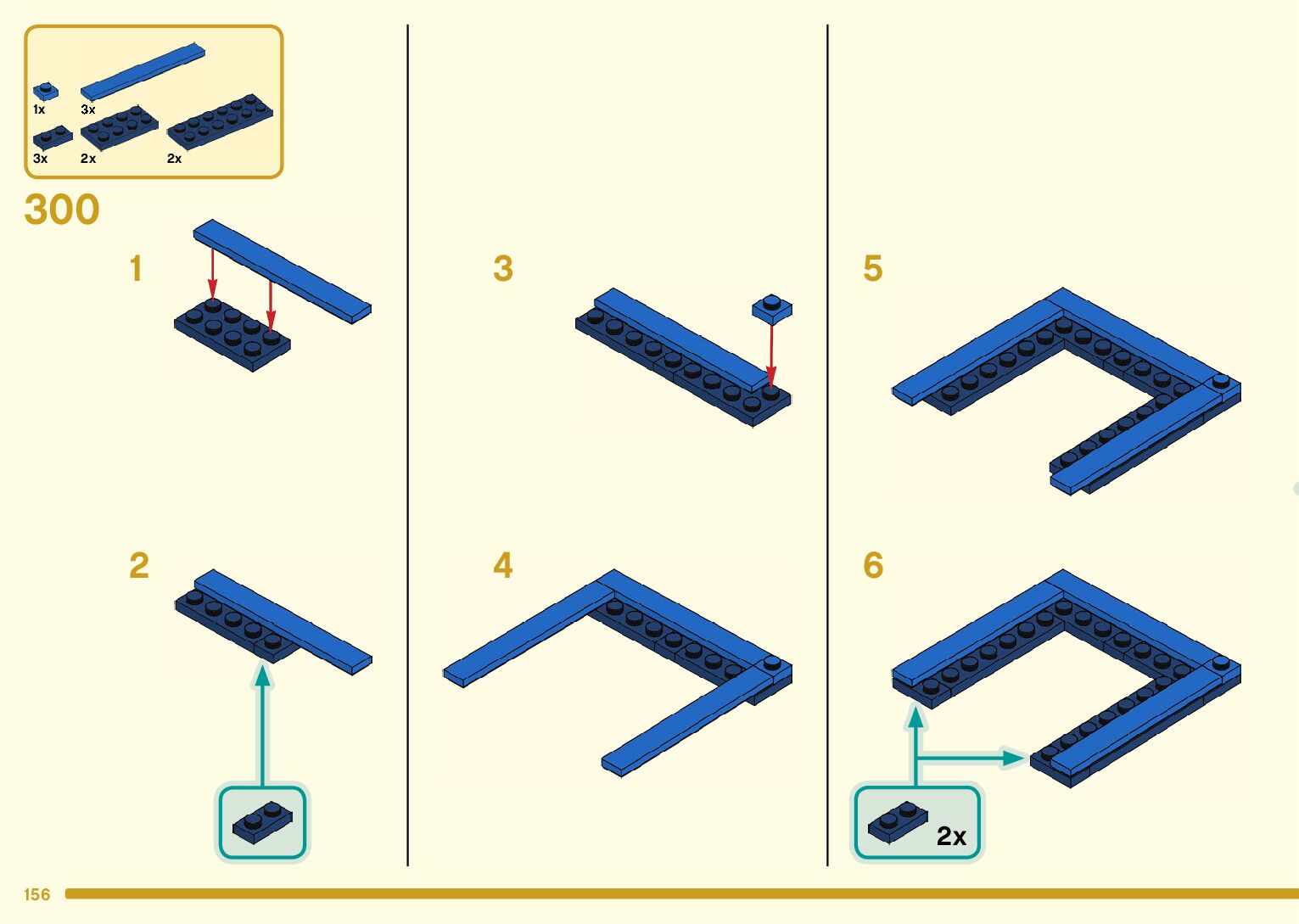 1x 3x
3x 2x 2x

300

1

2

3

4

5

6

2x

156