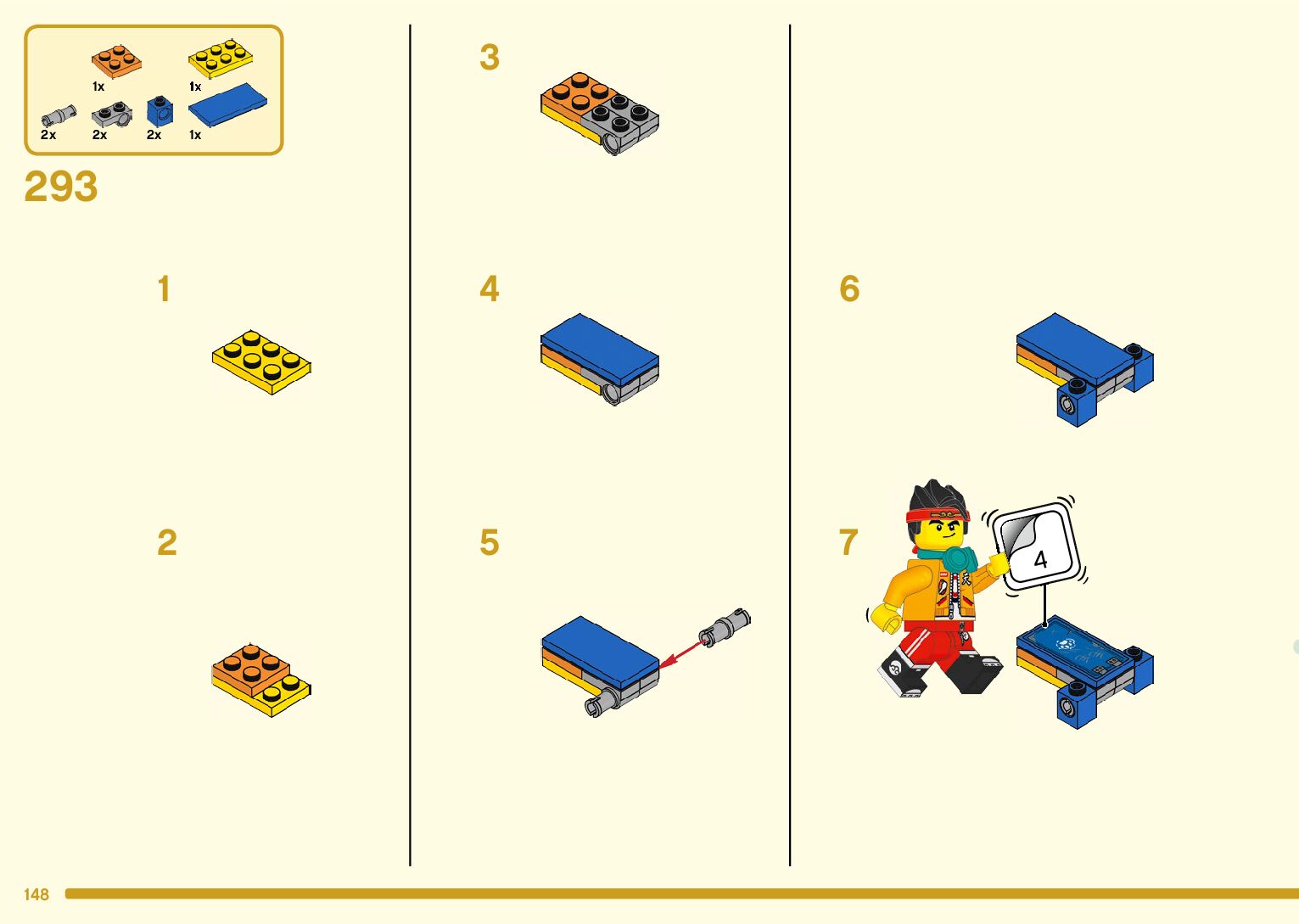 1x
1x
2x
2x
2x
1x

293

1

2

3

4

5

6

7

4

148