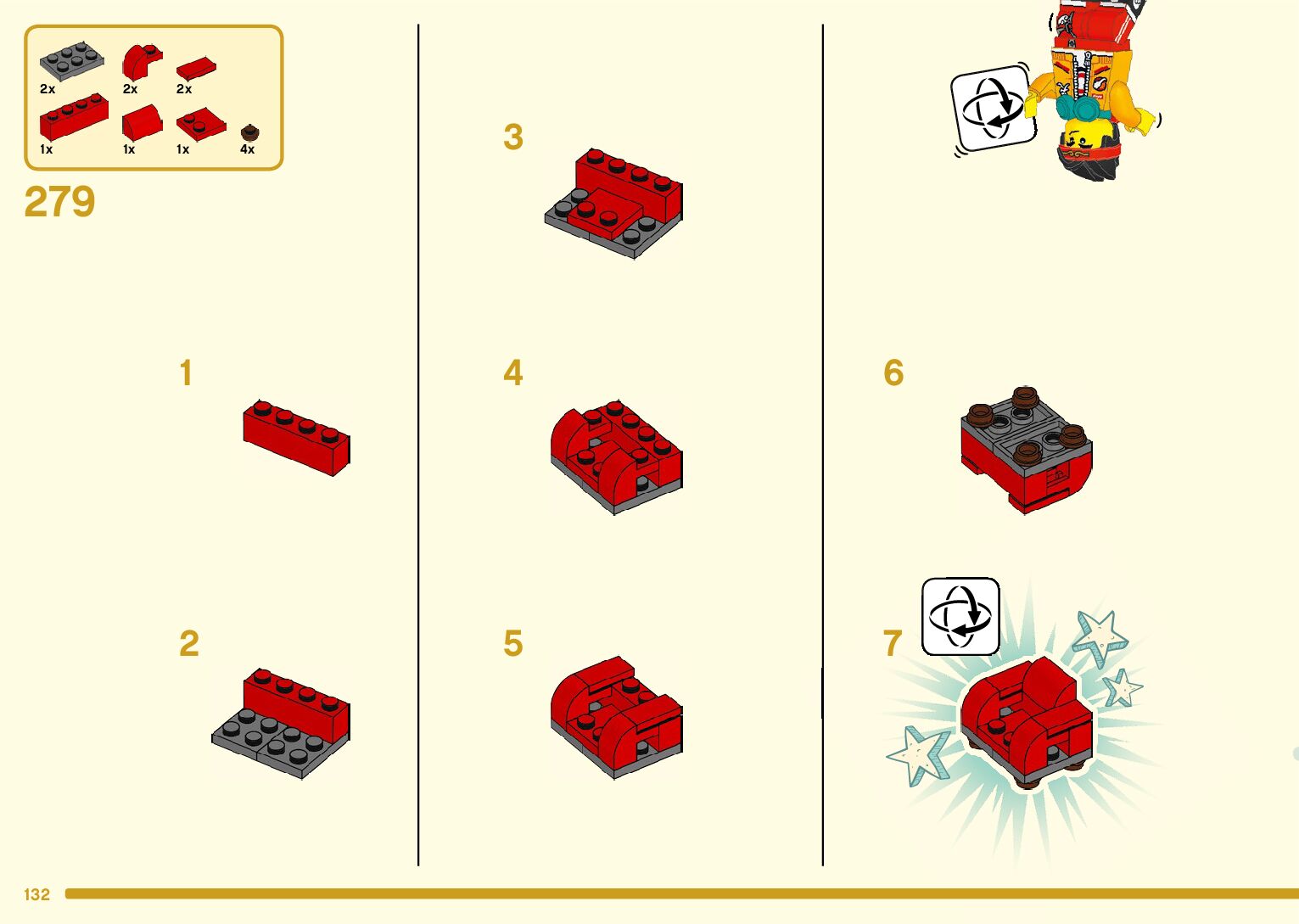 2x 2x 2x
1x 1x 1x 4x

279

1

2

3

4

5

6

7

132