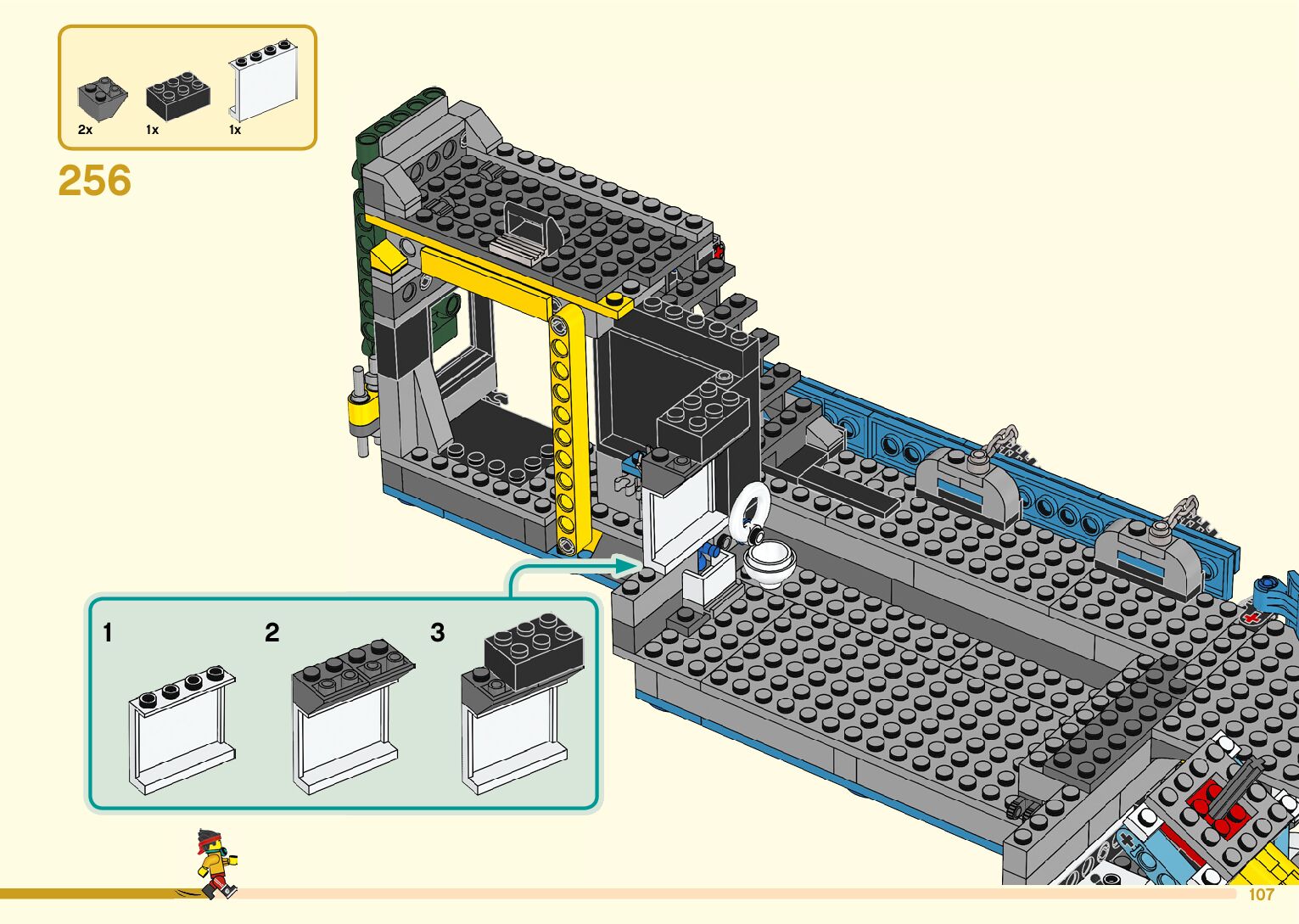 2x
1x
1x

256

1

2

3

107