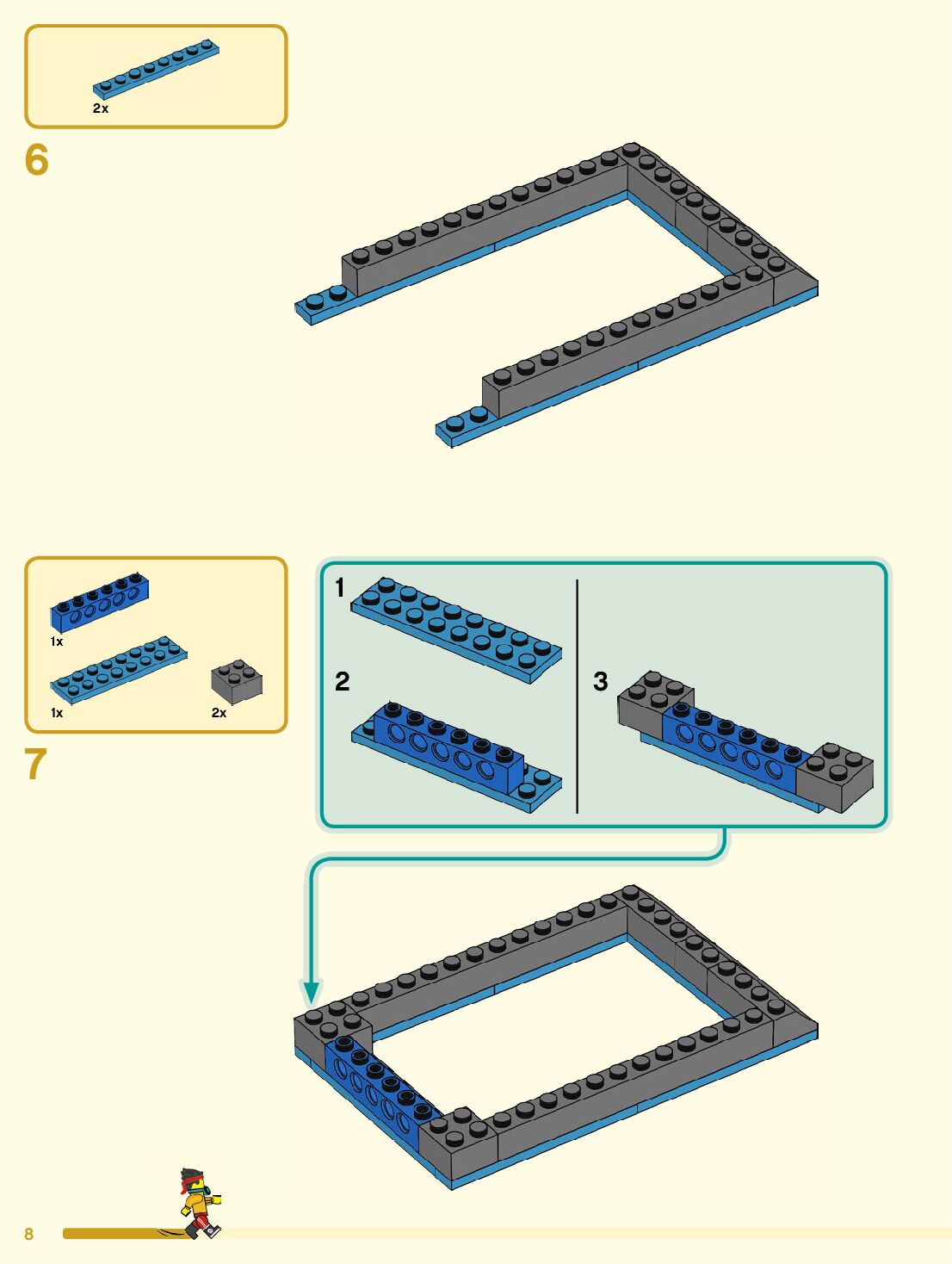 2x

6

1x

1x

2x

7

1

2

3

8