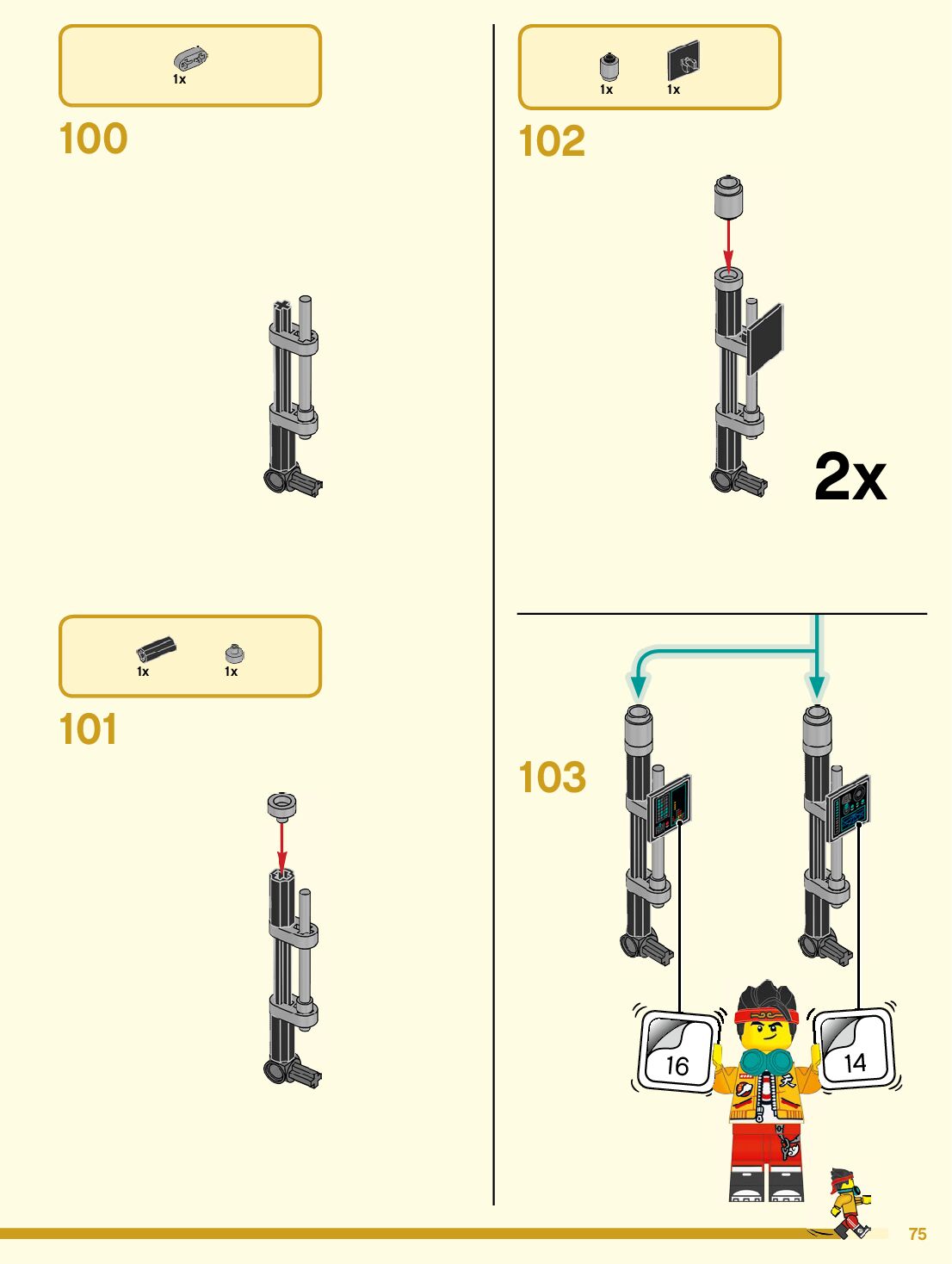 1x

100

1x

1x

101

1x 1x

102

2x

103

16

14

75