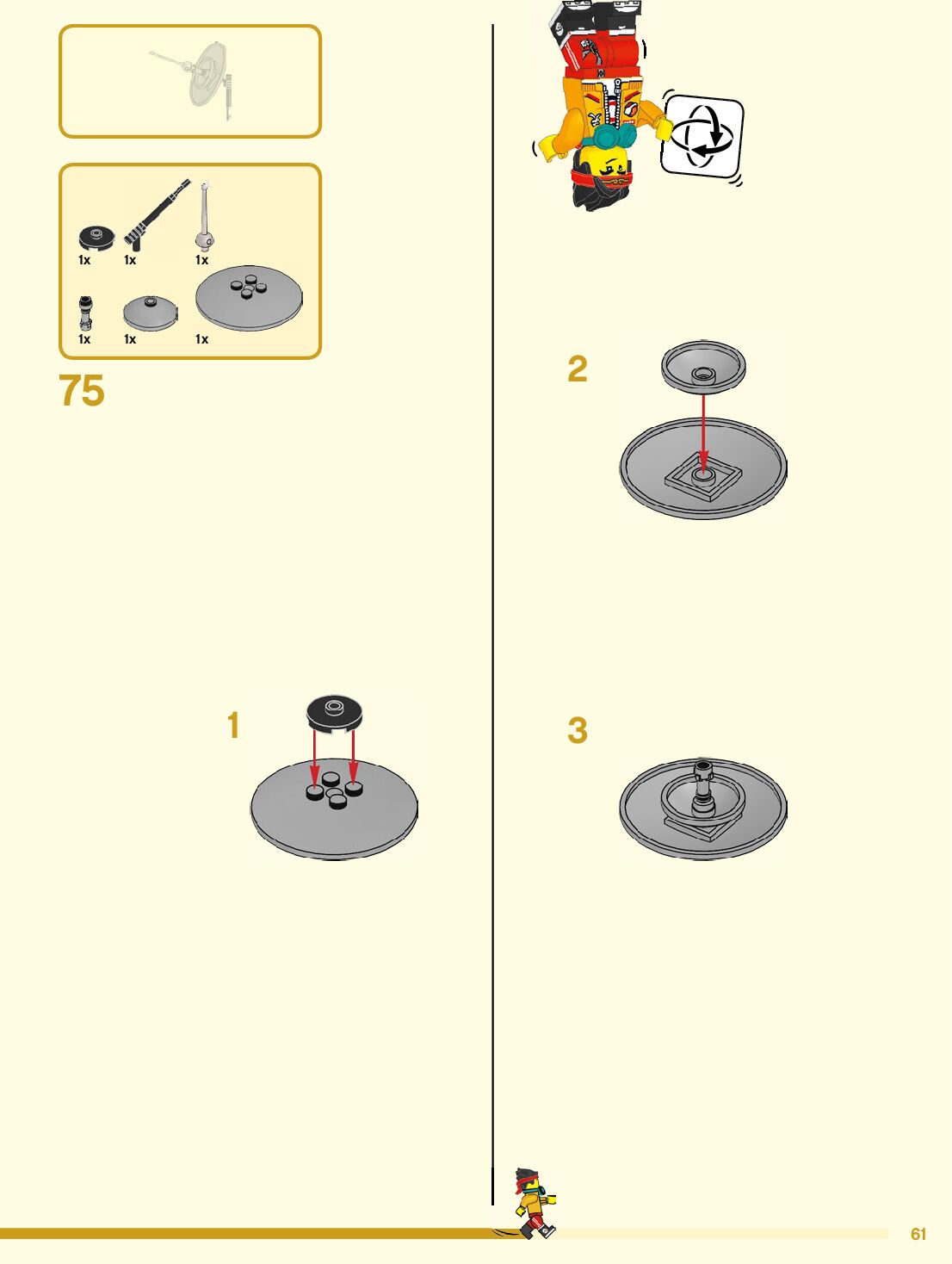 1x 1x 1x

1x 1x 1x

75

1

2

3

61