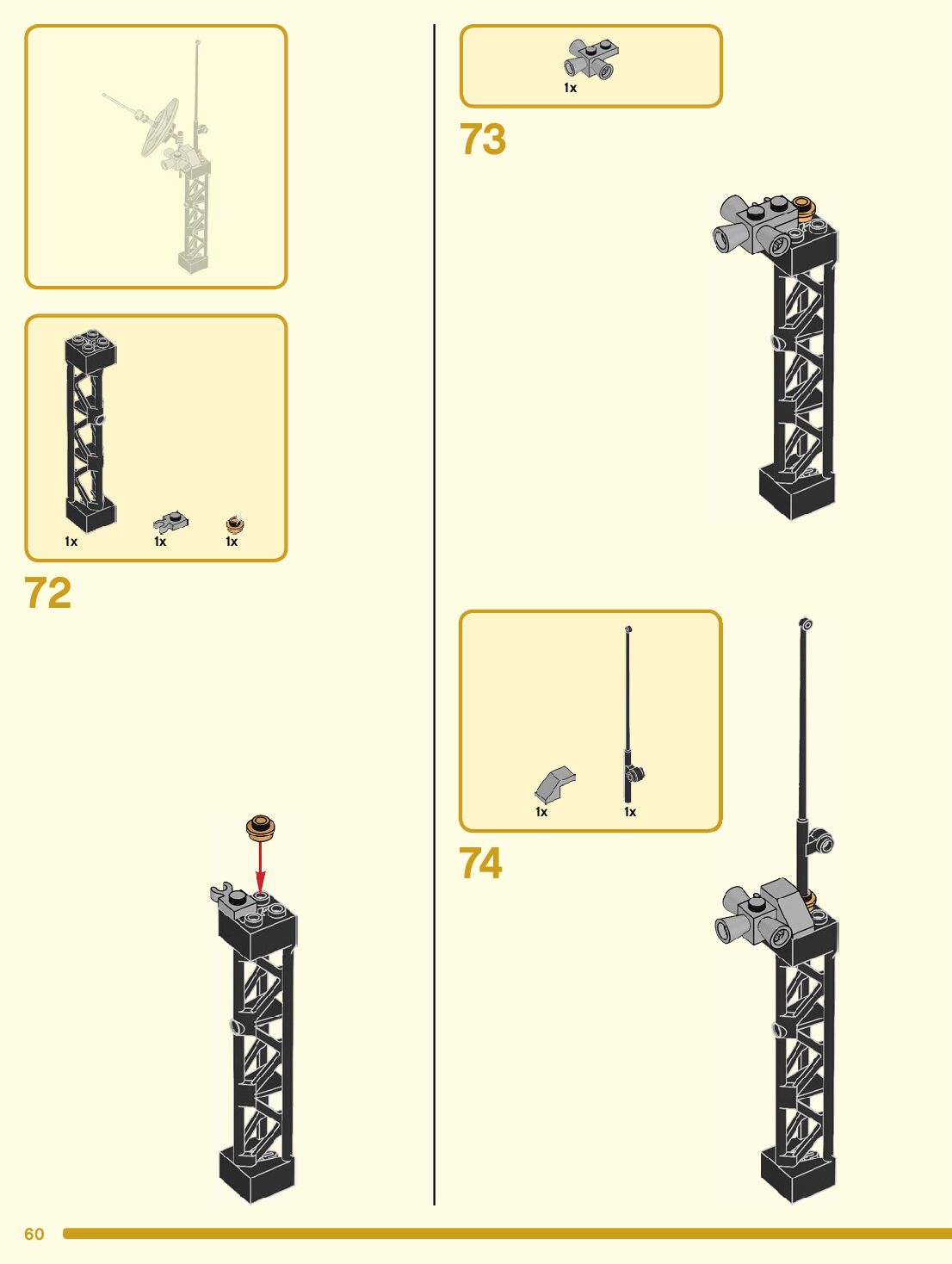 1x 1x 1x

72

1x

73

1x 1x

74

60