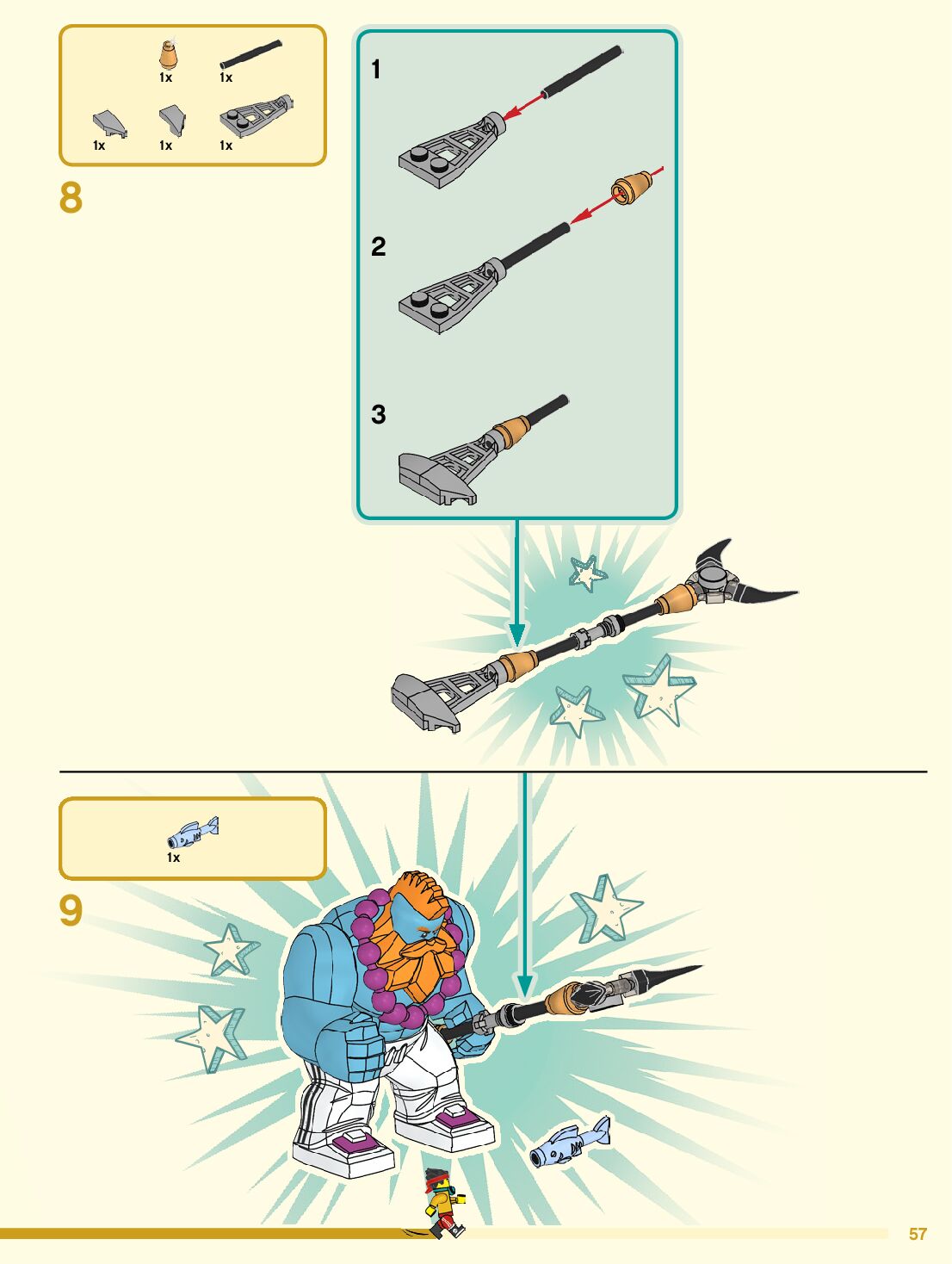 1x
1x
1x
1x
1x

8

1

2

3

1x

9

57