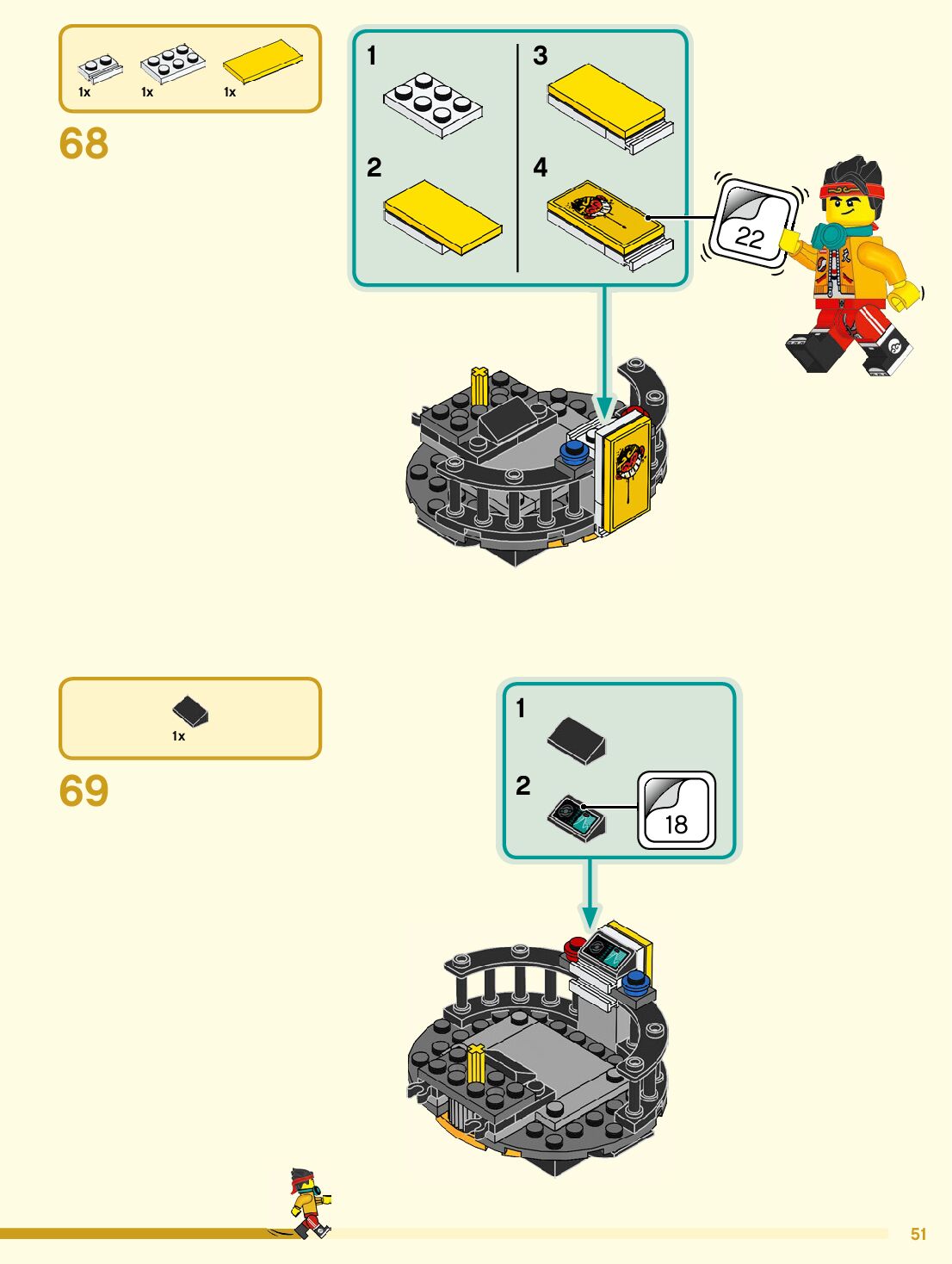 1x 1x 1x

68

1

2

3

4

22

1x

69

1

2

18

51