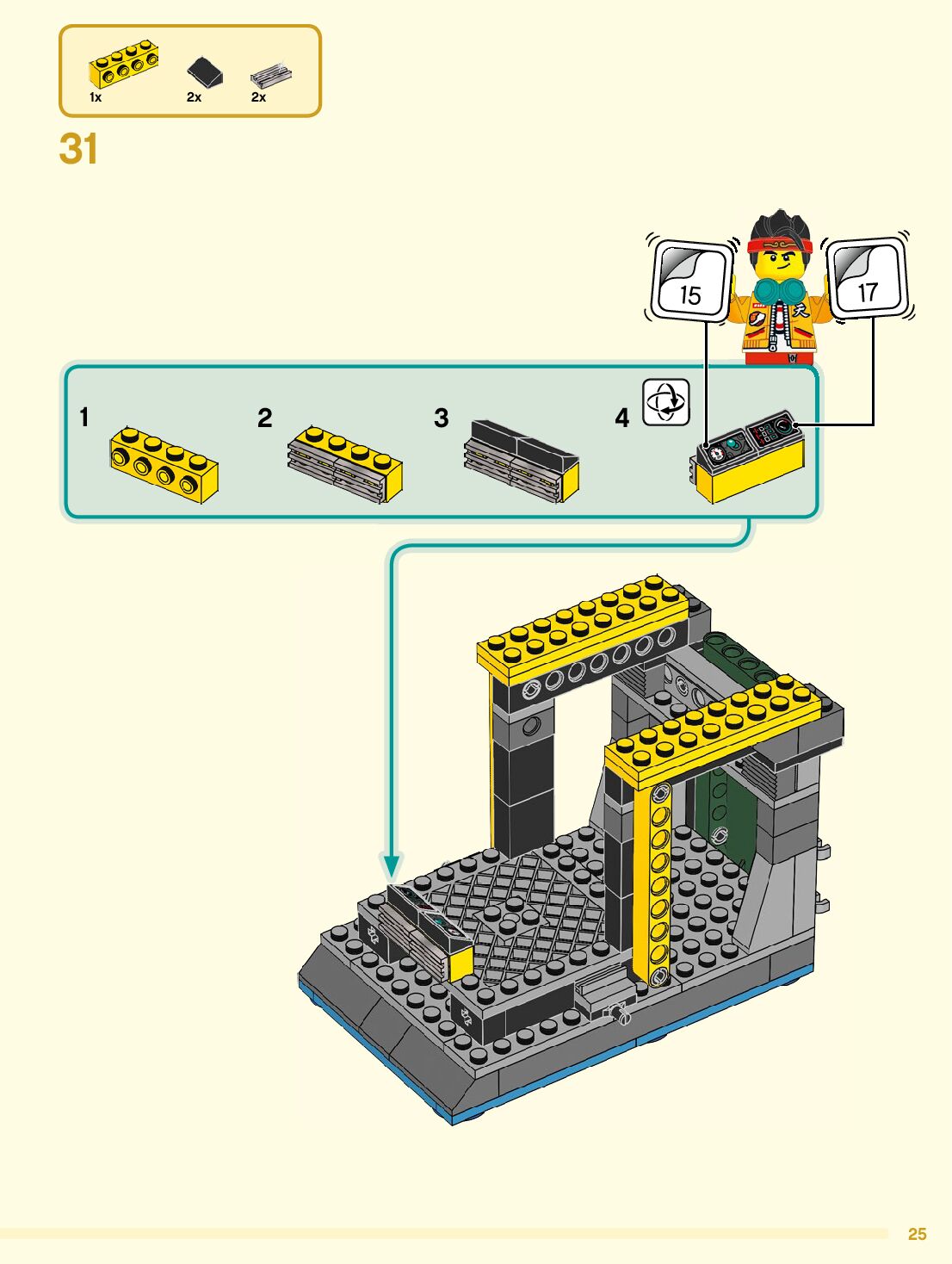 1x
2x
2x

31

15
17

1
2
3
4

25