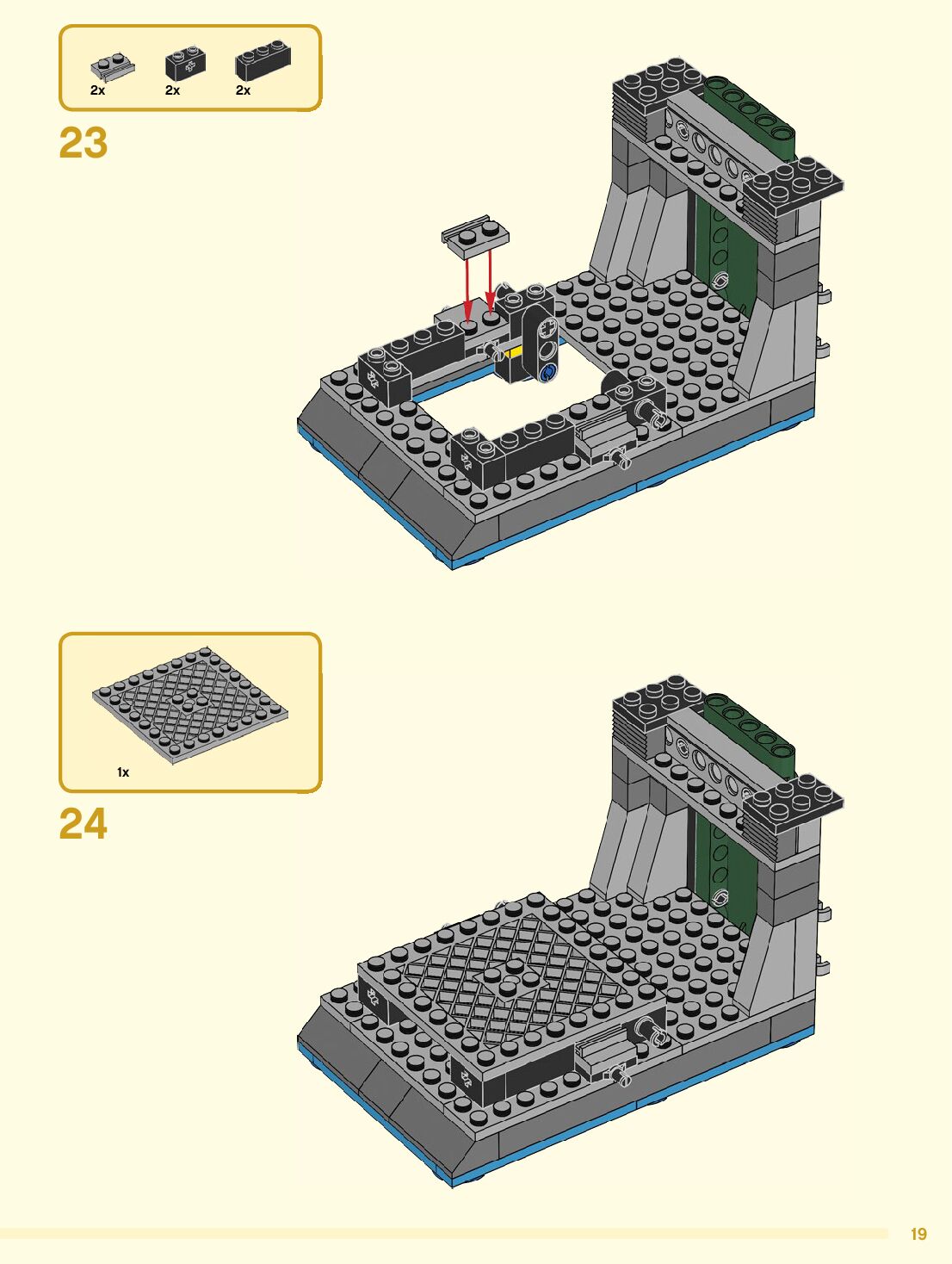 2x 2x 2x

23

1x

24

19