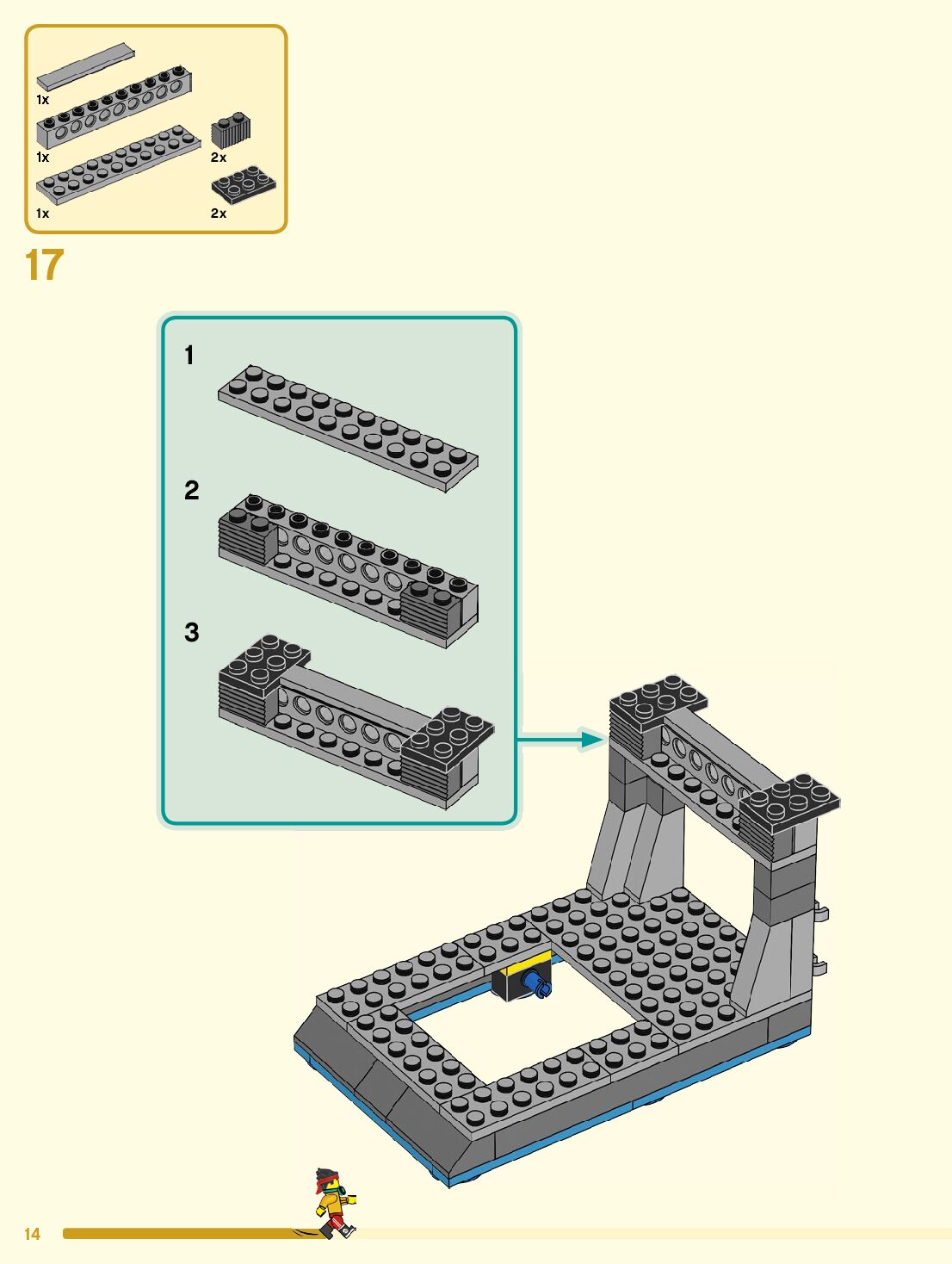 1x
1x
2x
1x
2x

17

1
2
3

14