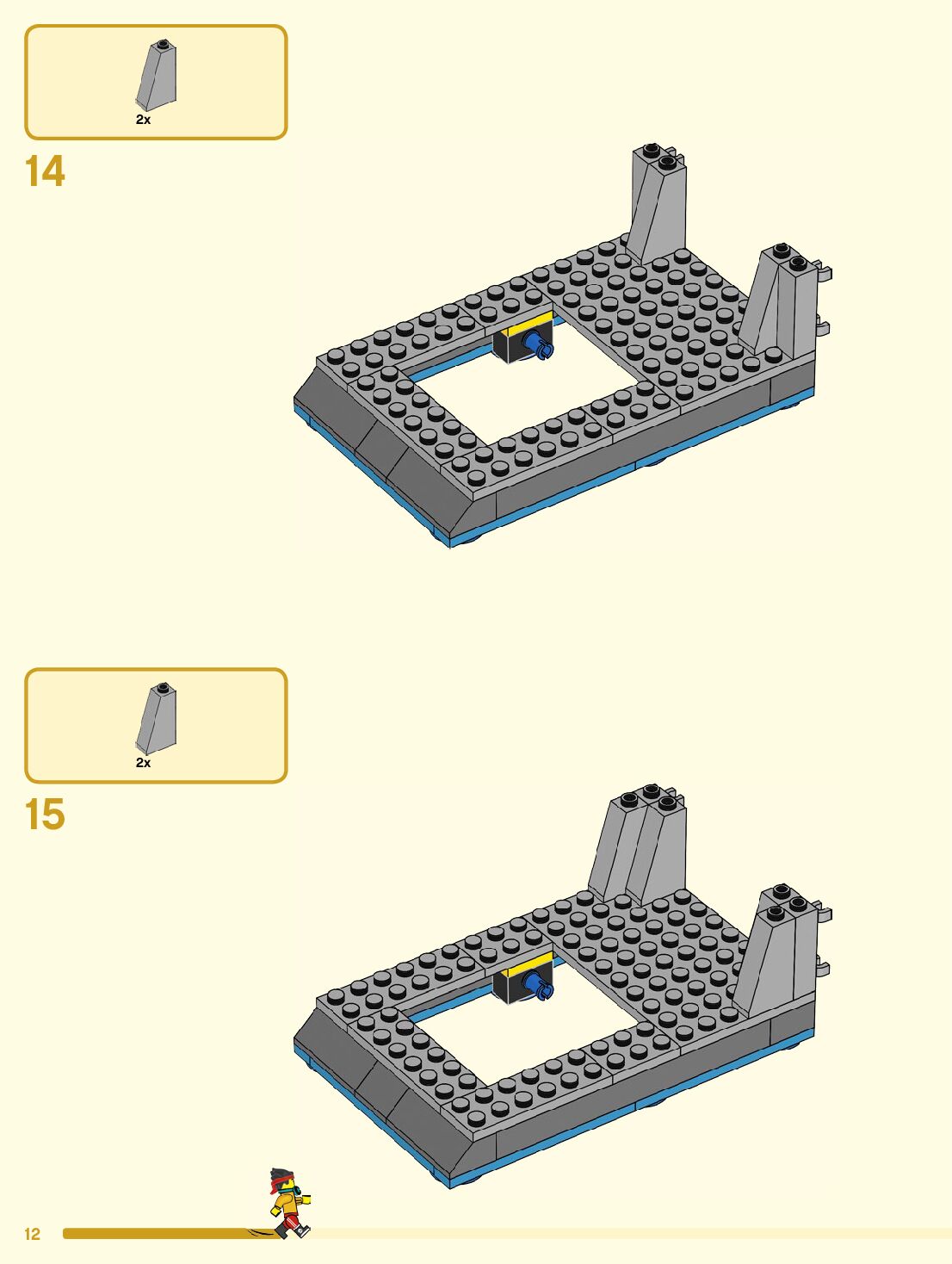 2x

14

2x

15

12