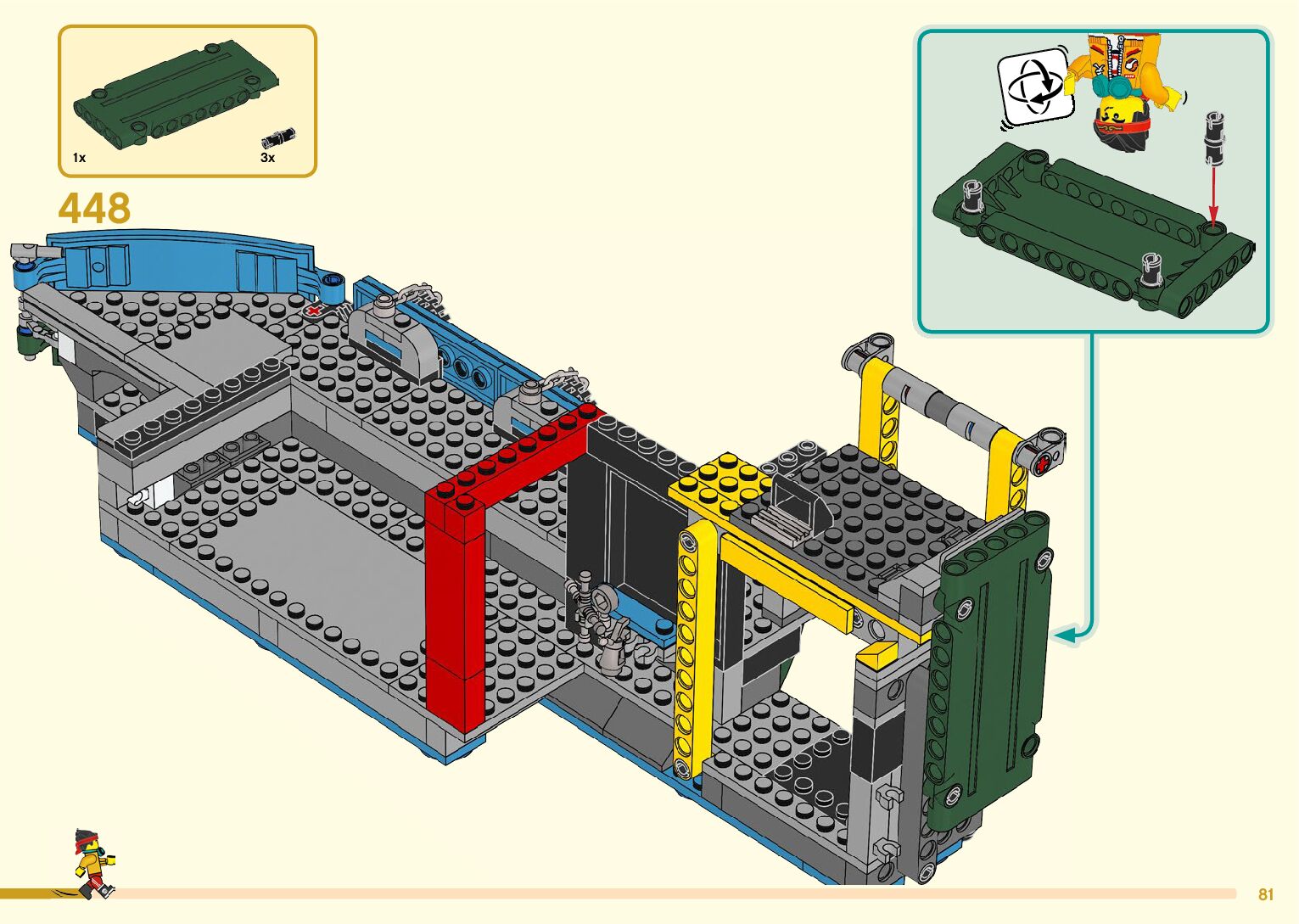 1x

3x

448

81