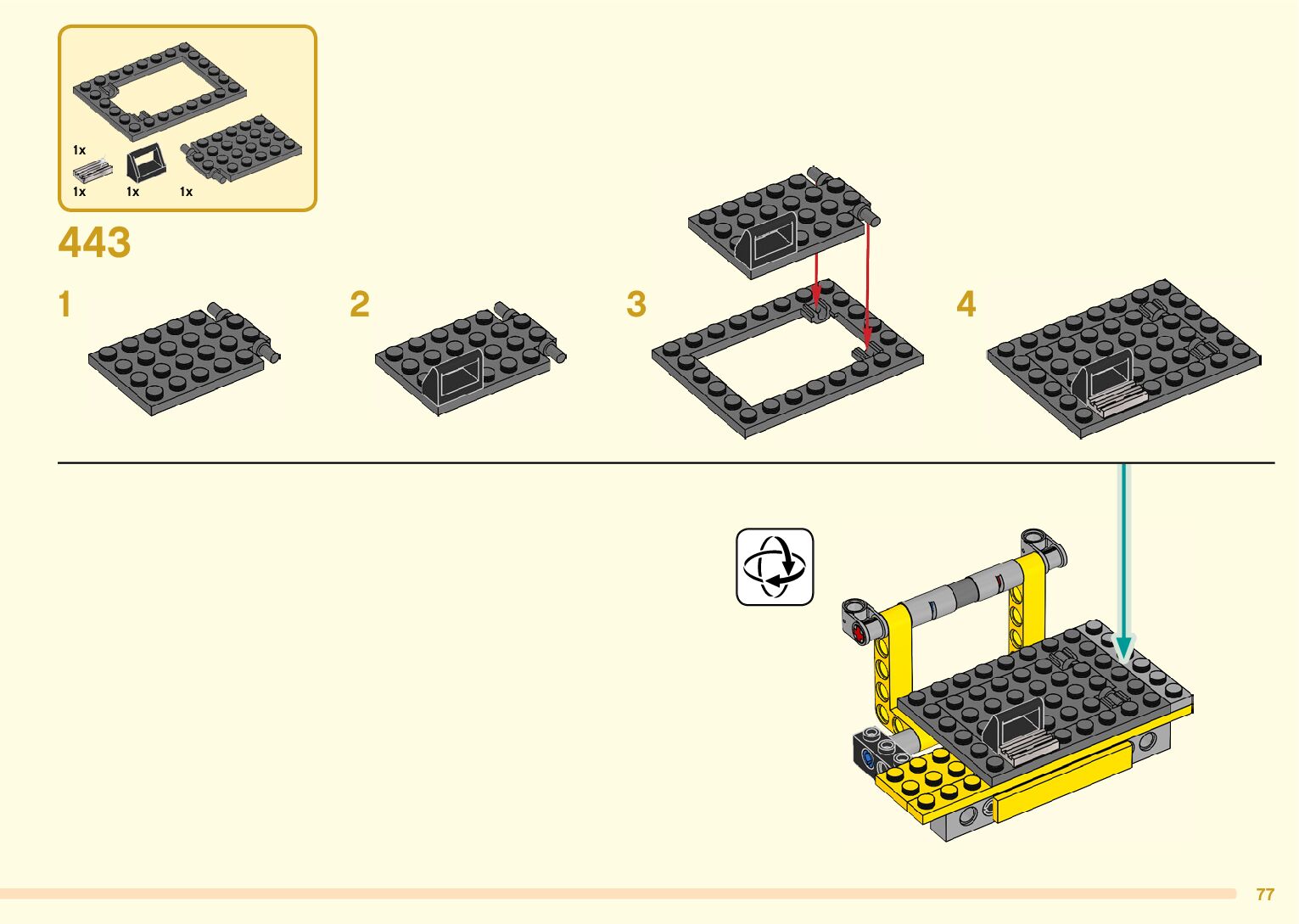 1x
1x
1x
1x

443

1

2

3

4

77