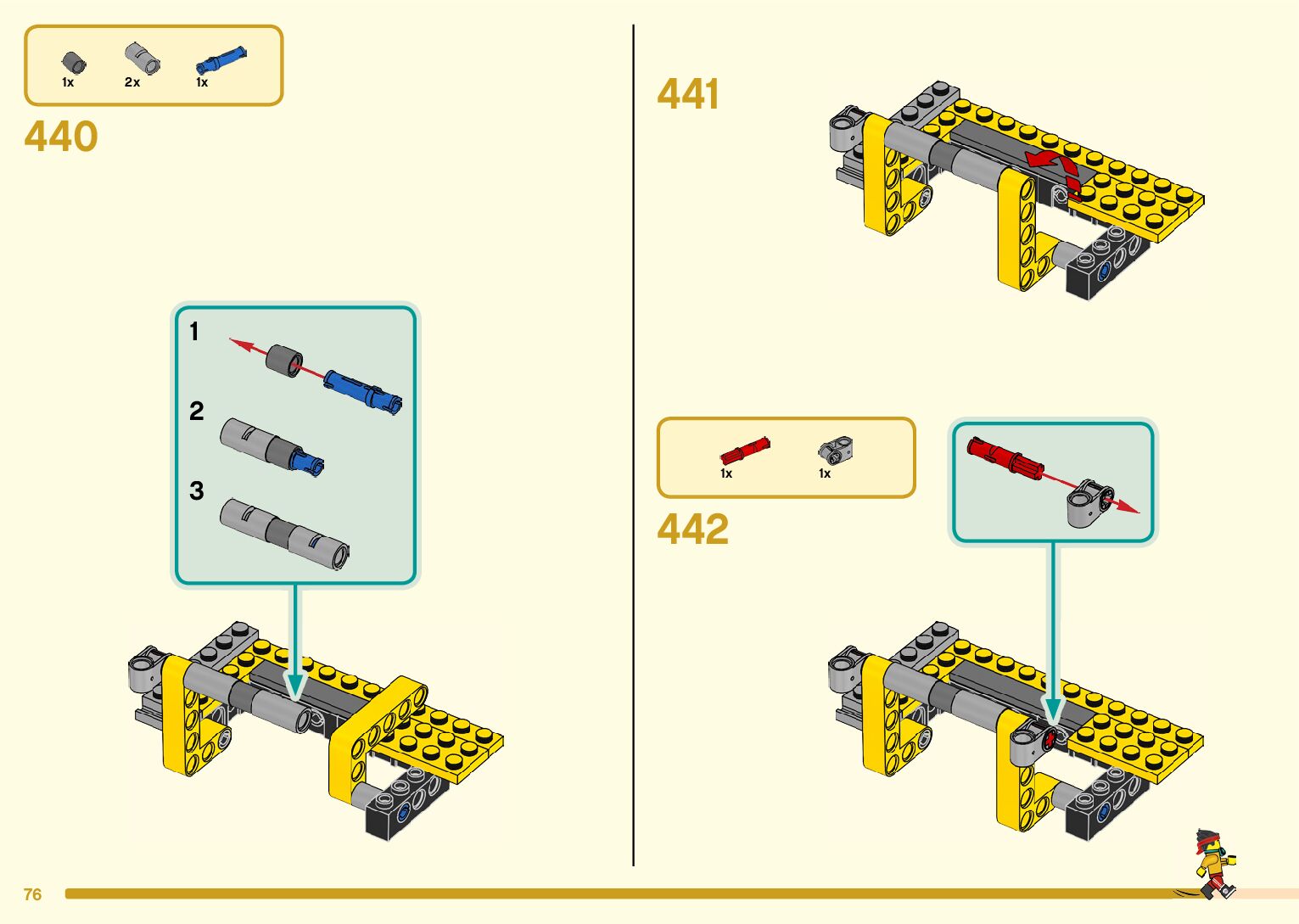 1x 2x 1x

440

1

2

3

441

1x 1x

442

76