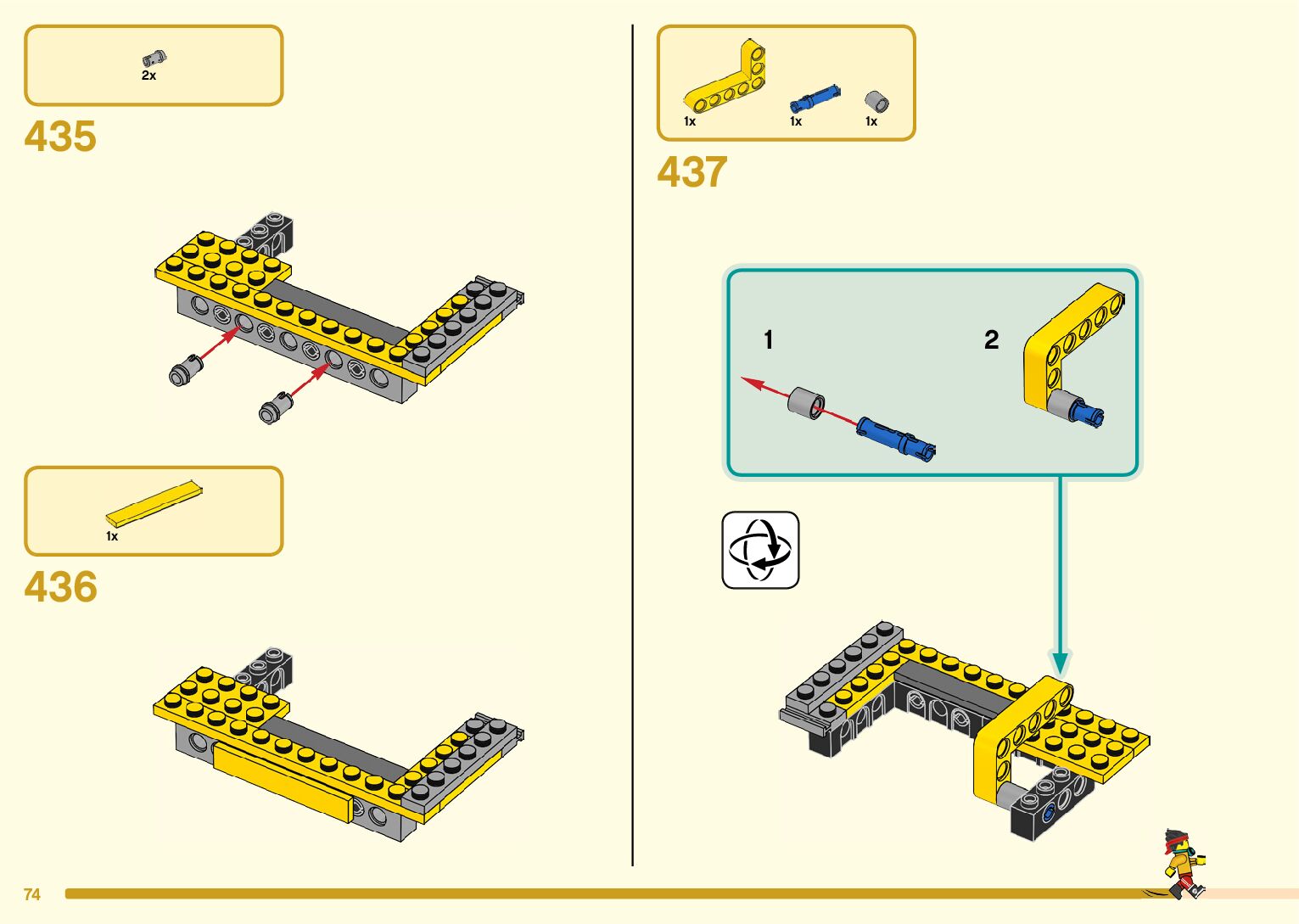 2x

435

1x

436

1x 1x 1x

437

1

2

74