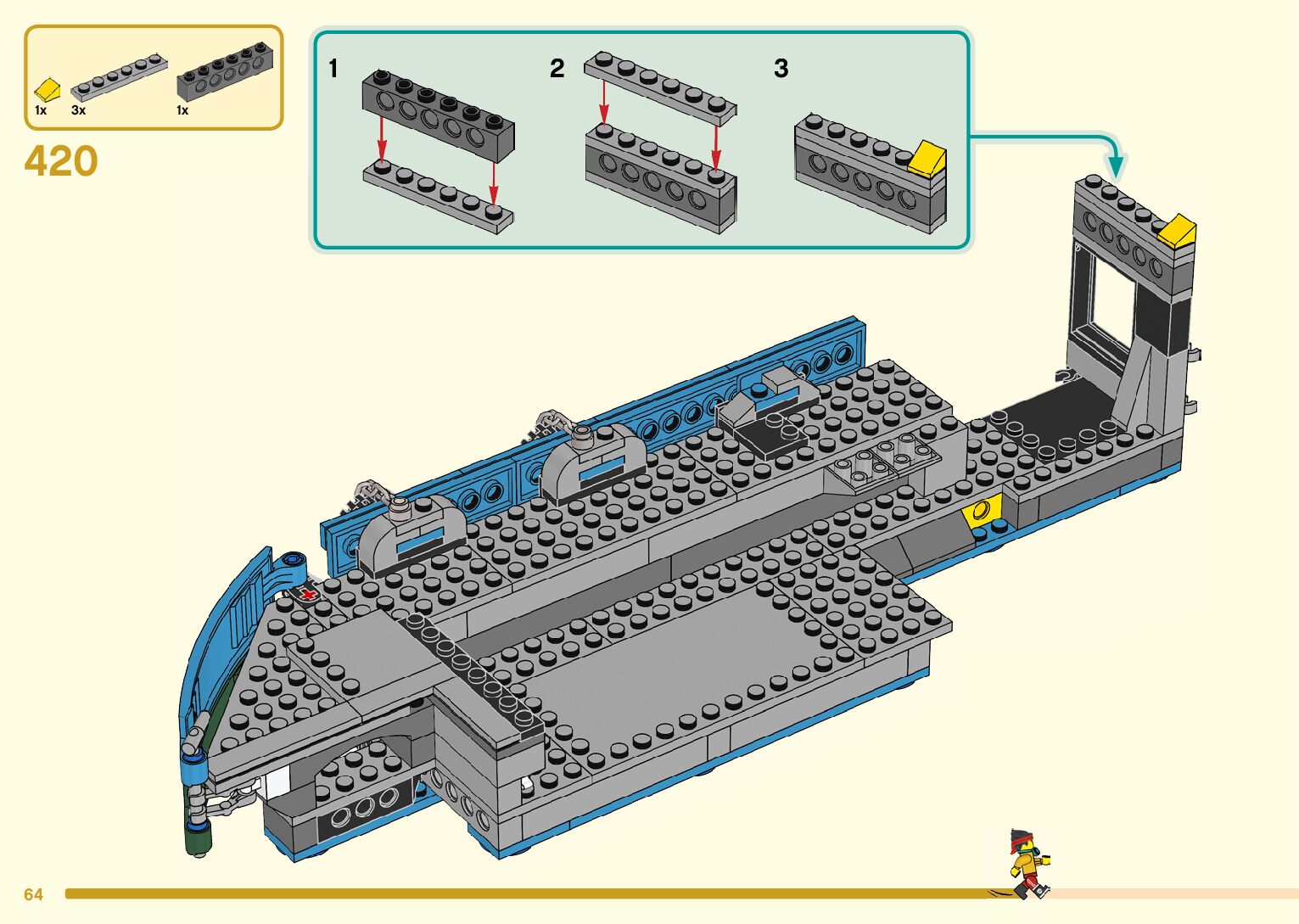 1x 3x 1x

420

1

2

3

64