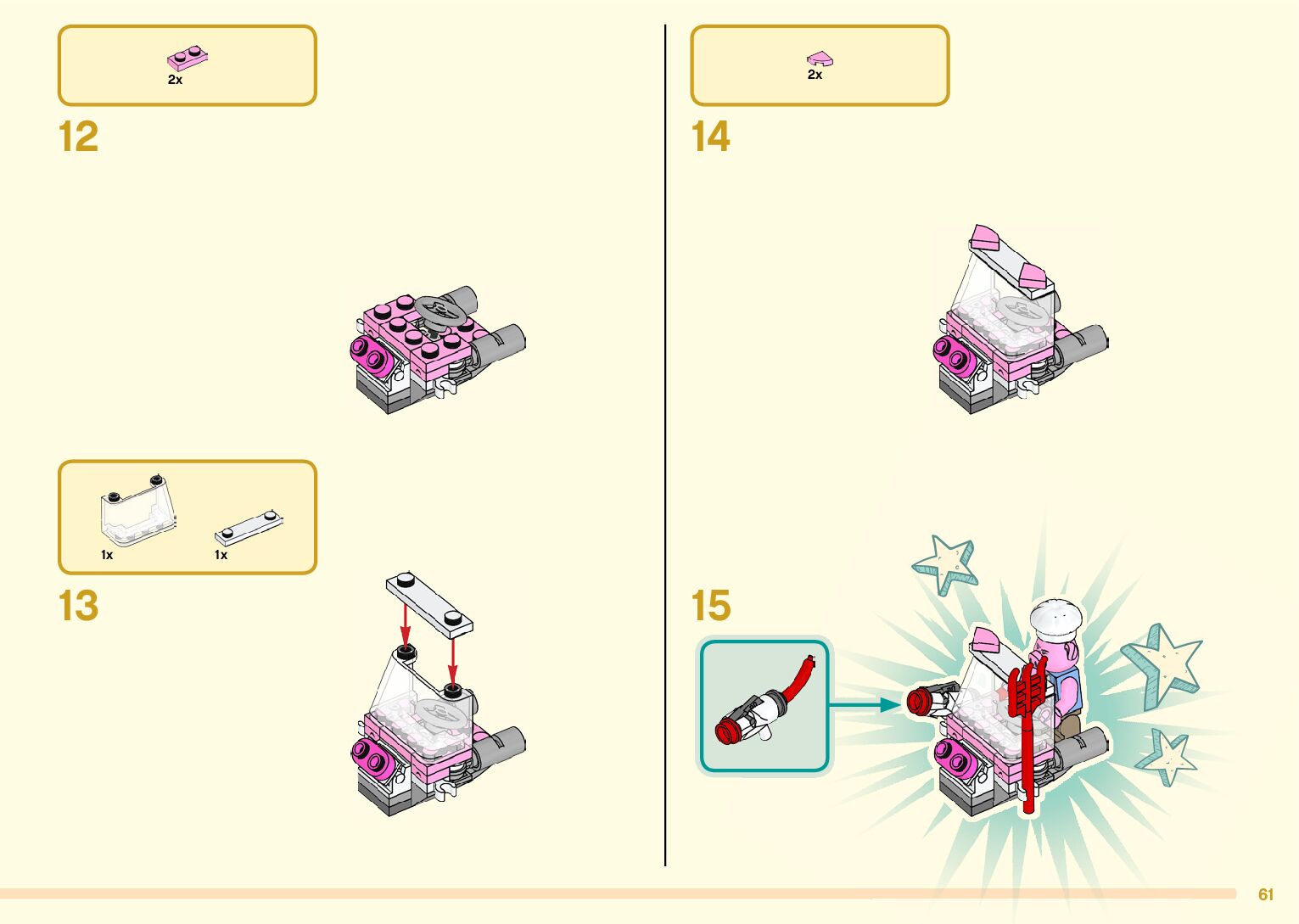 2x

12

1x 1x

13

2x

14

15

61