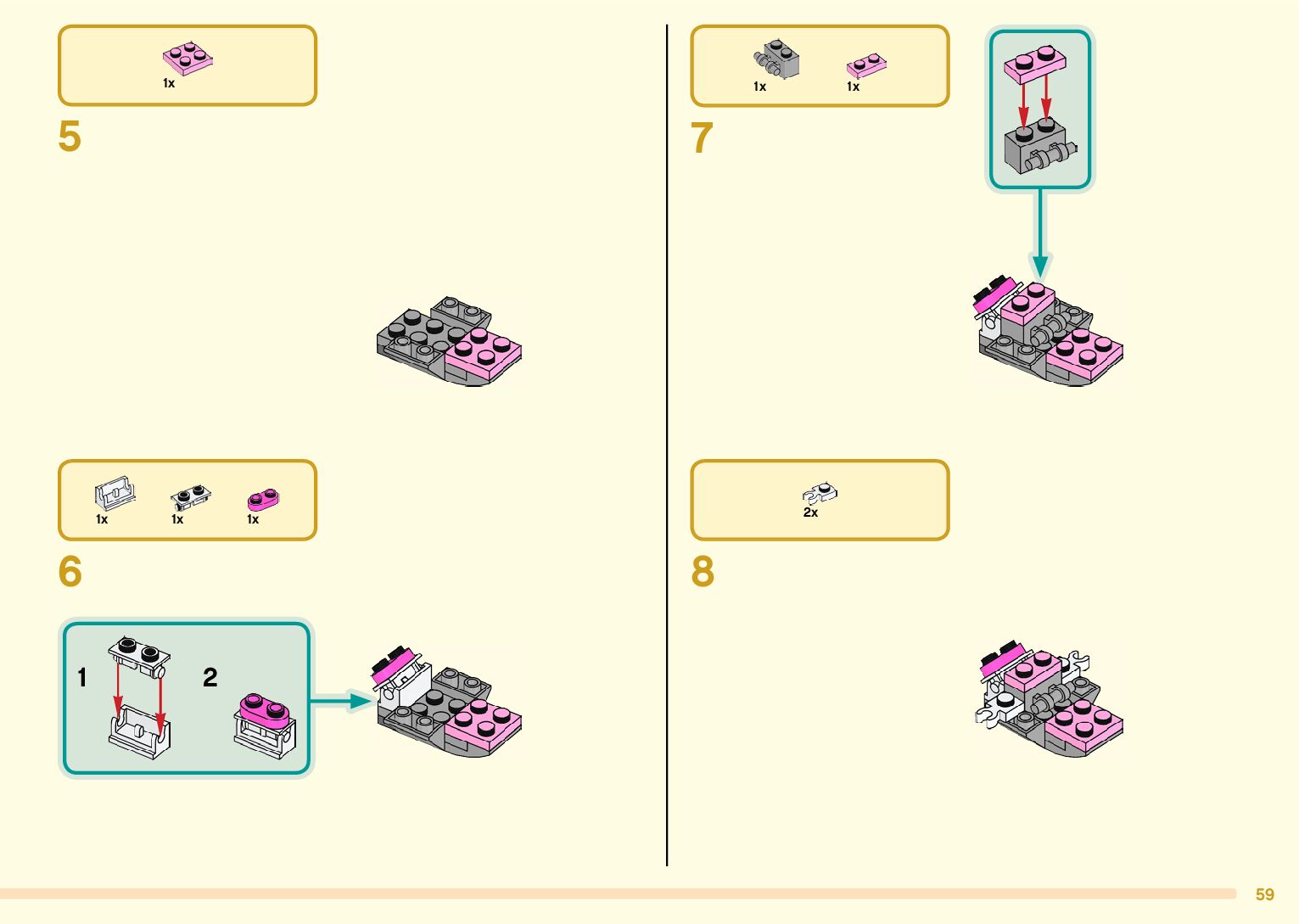 1x

5

1x 1x 1x

6

1

2

1x 1x

7

2x

8

59