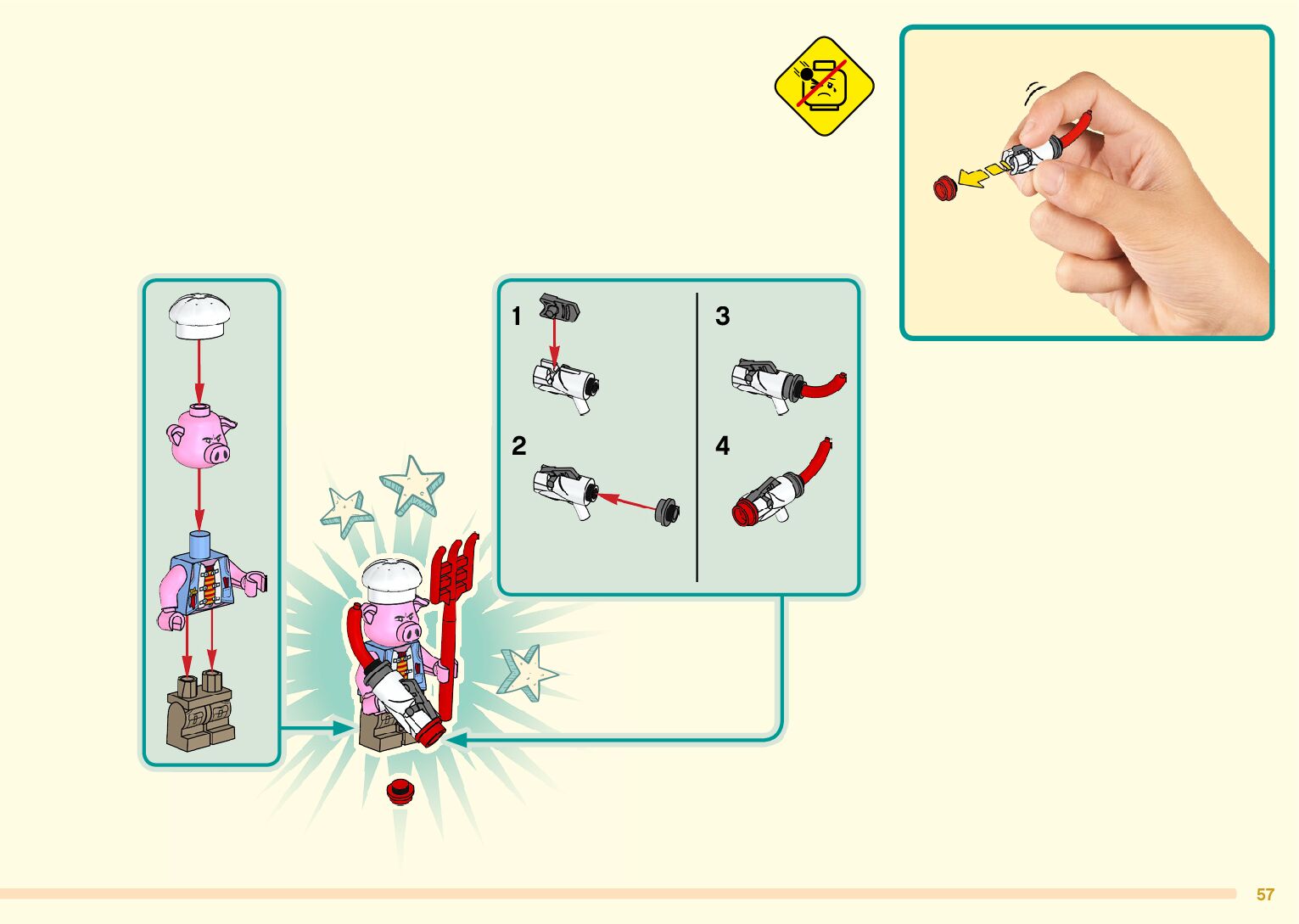 1

2

3

4

57