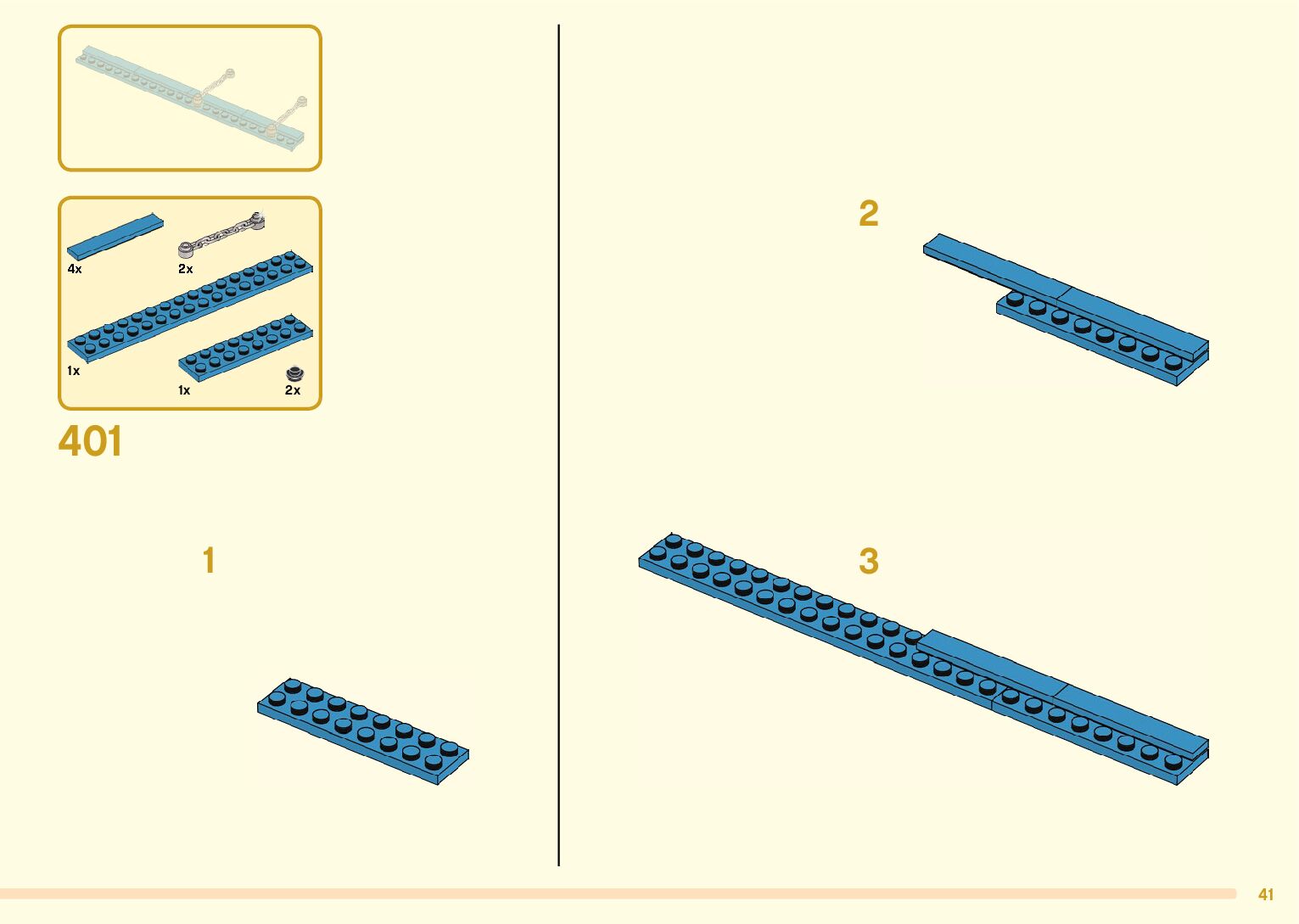 4x
2x
1x
1x
2x

401

1

2

3

41