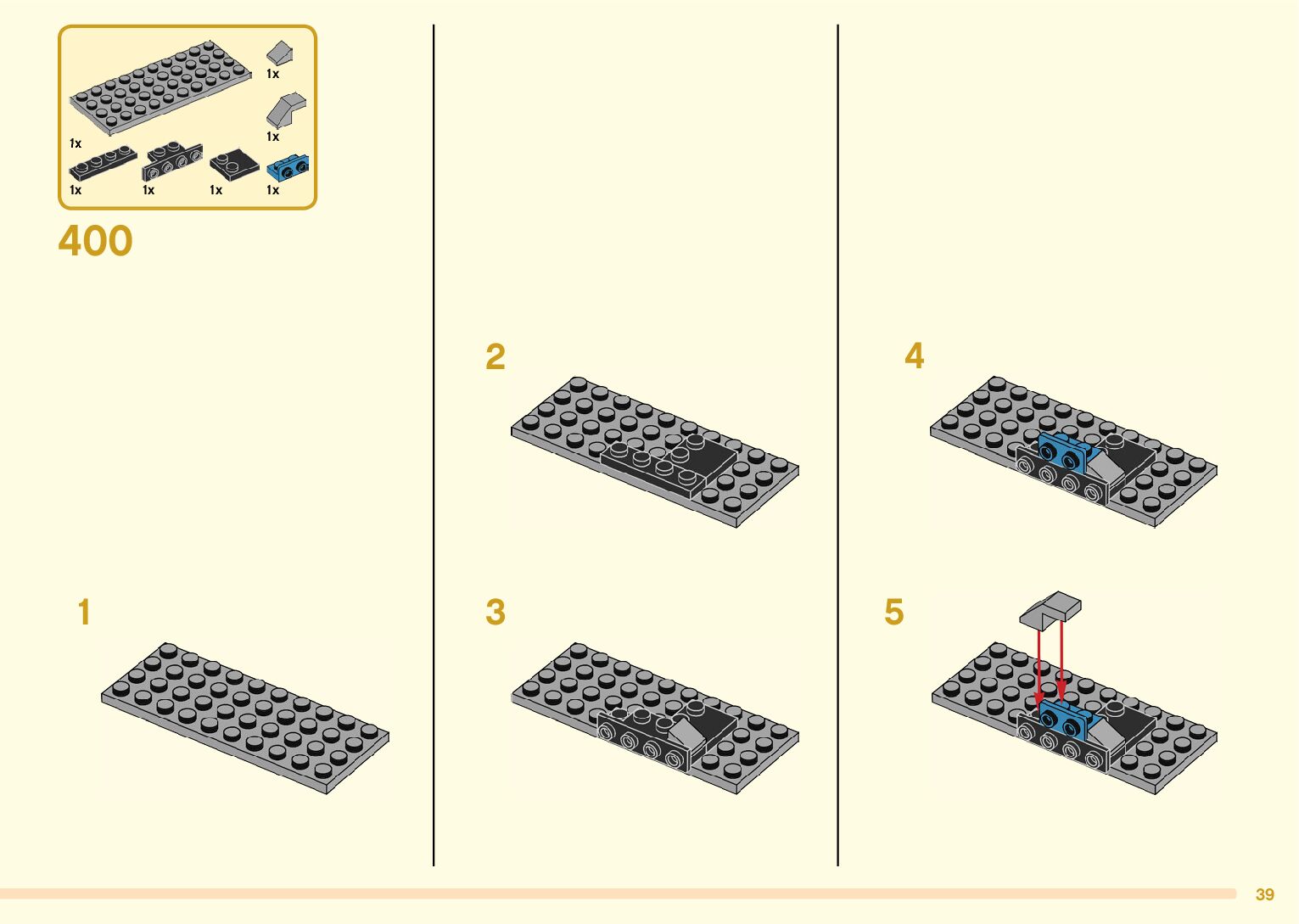 1x
1x
1x
1x
1x
1x
1x
400
1
2
3
4
5
39