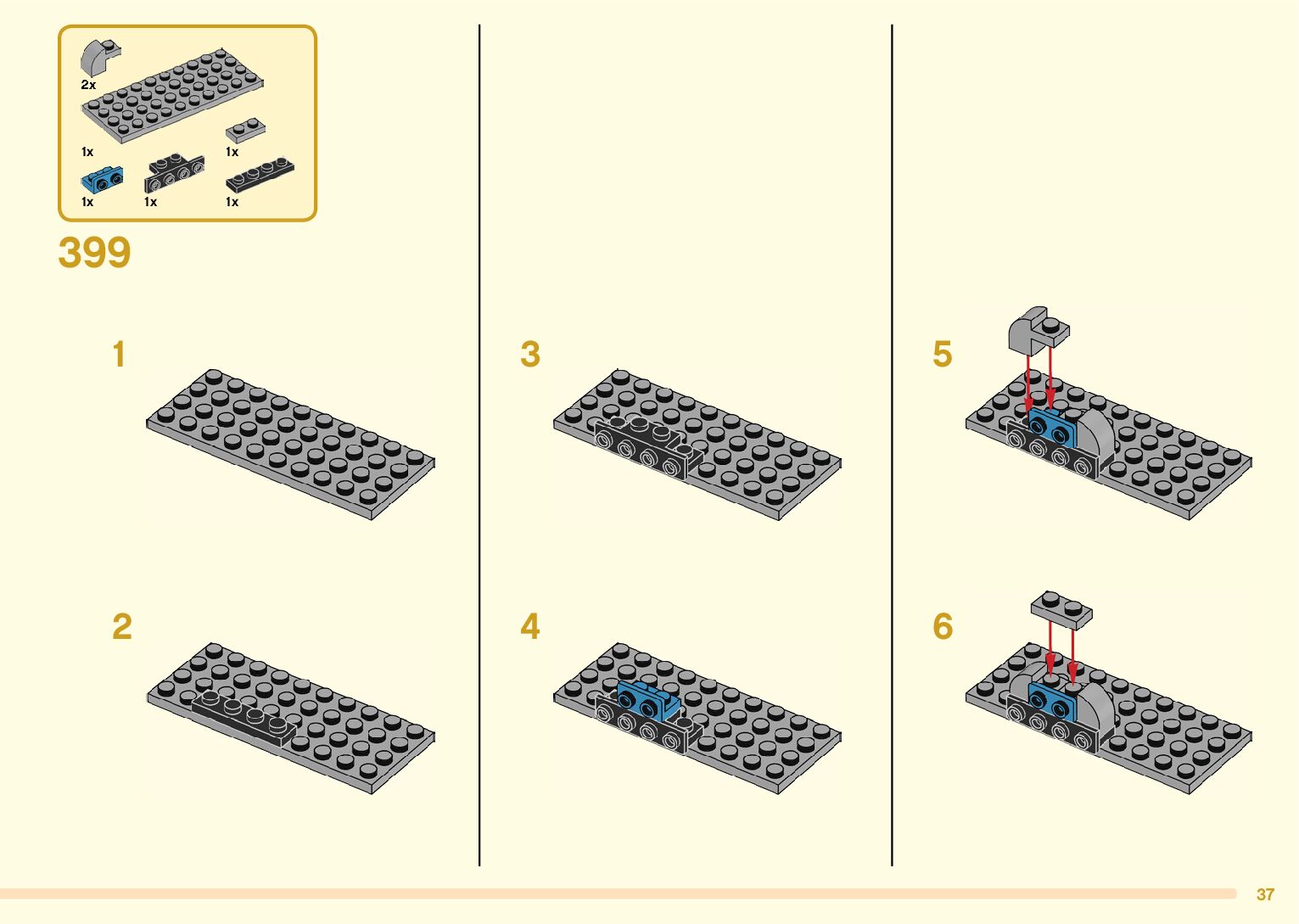 2x
1x
1x
1x
1x
1x

399

1

2

3

4

5

6

37