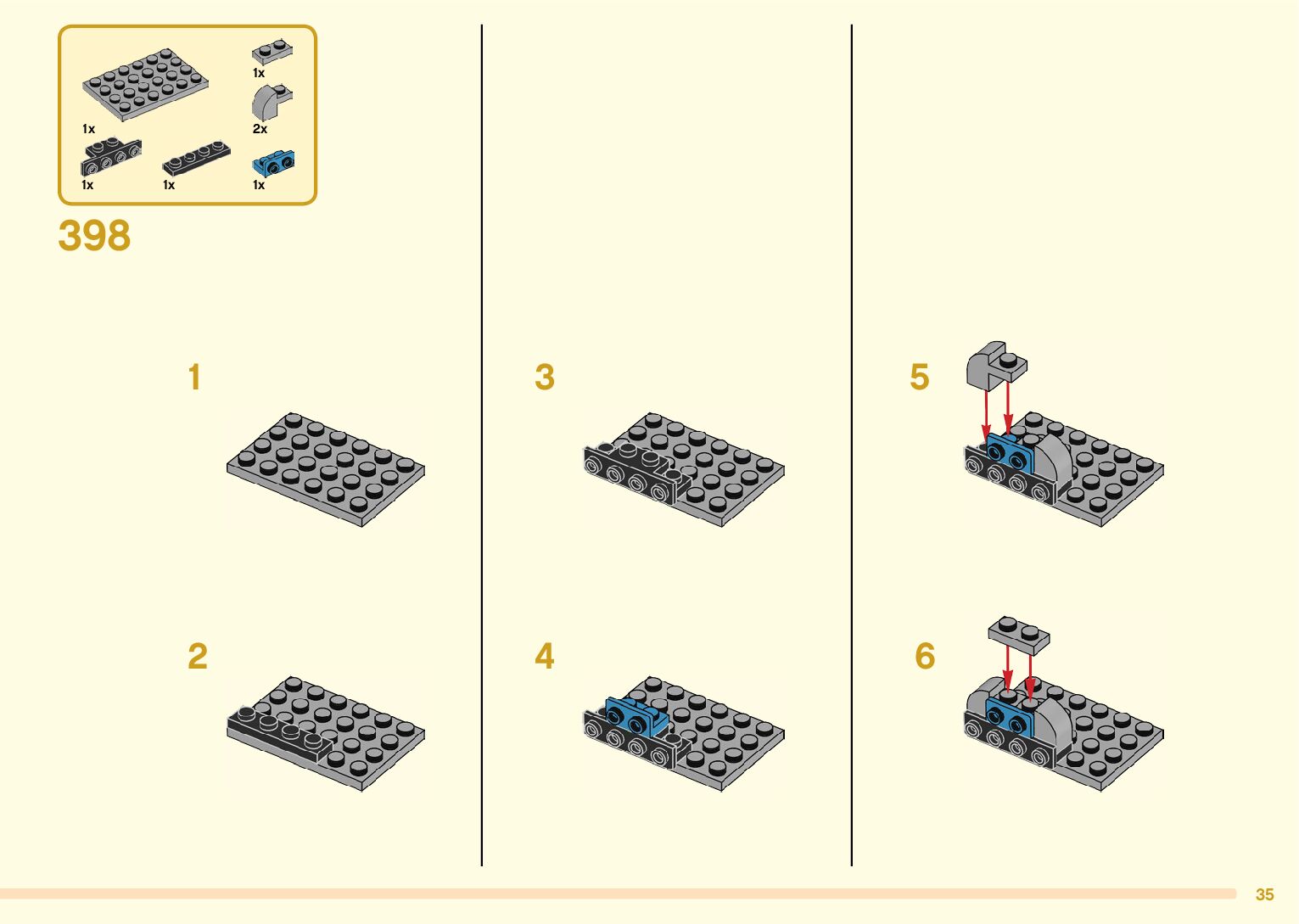 1x
1x
2x
1x
1x
1x

398

1

2

3

4

5

6

35