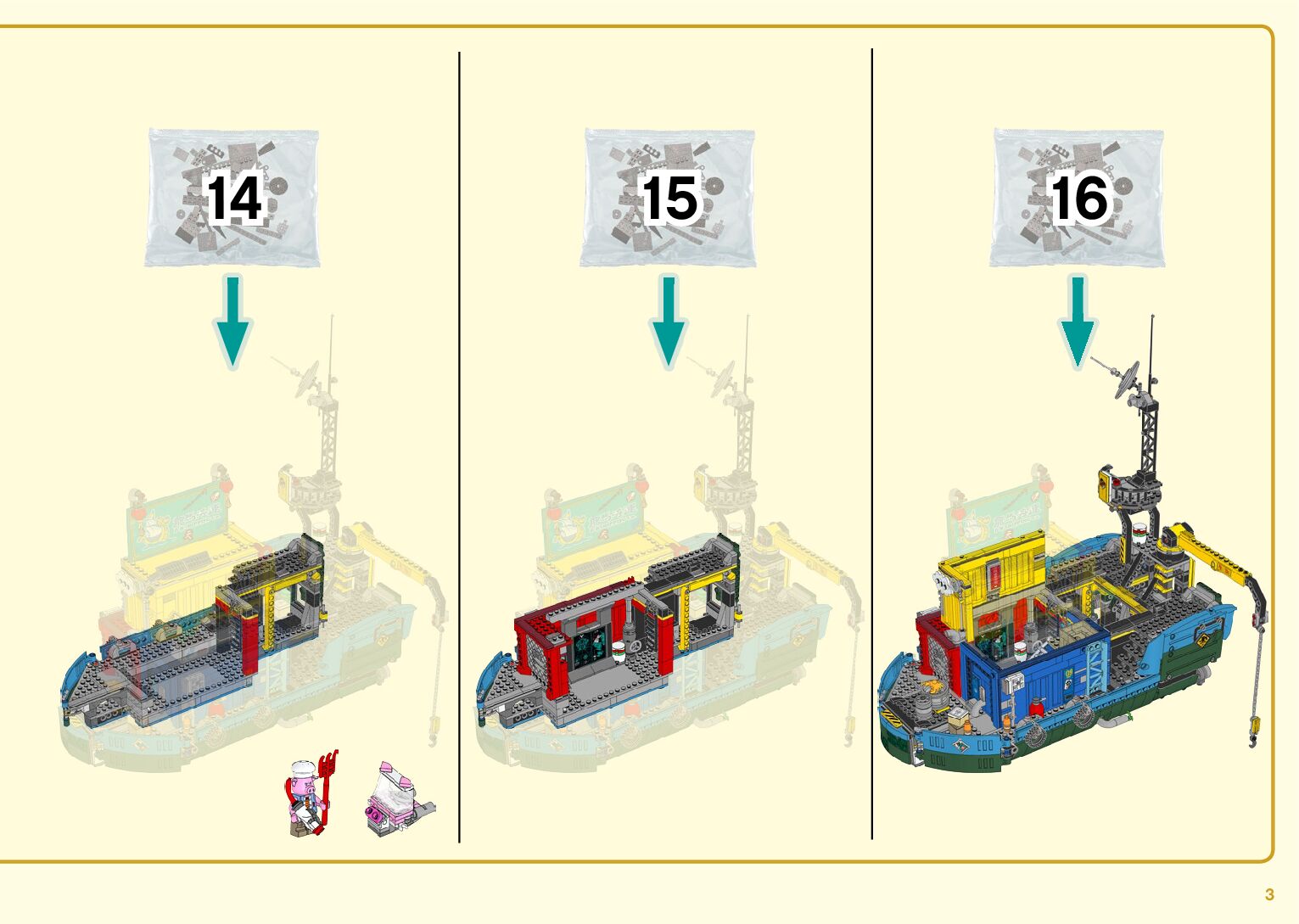 14

15

16

3