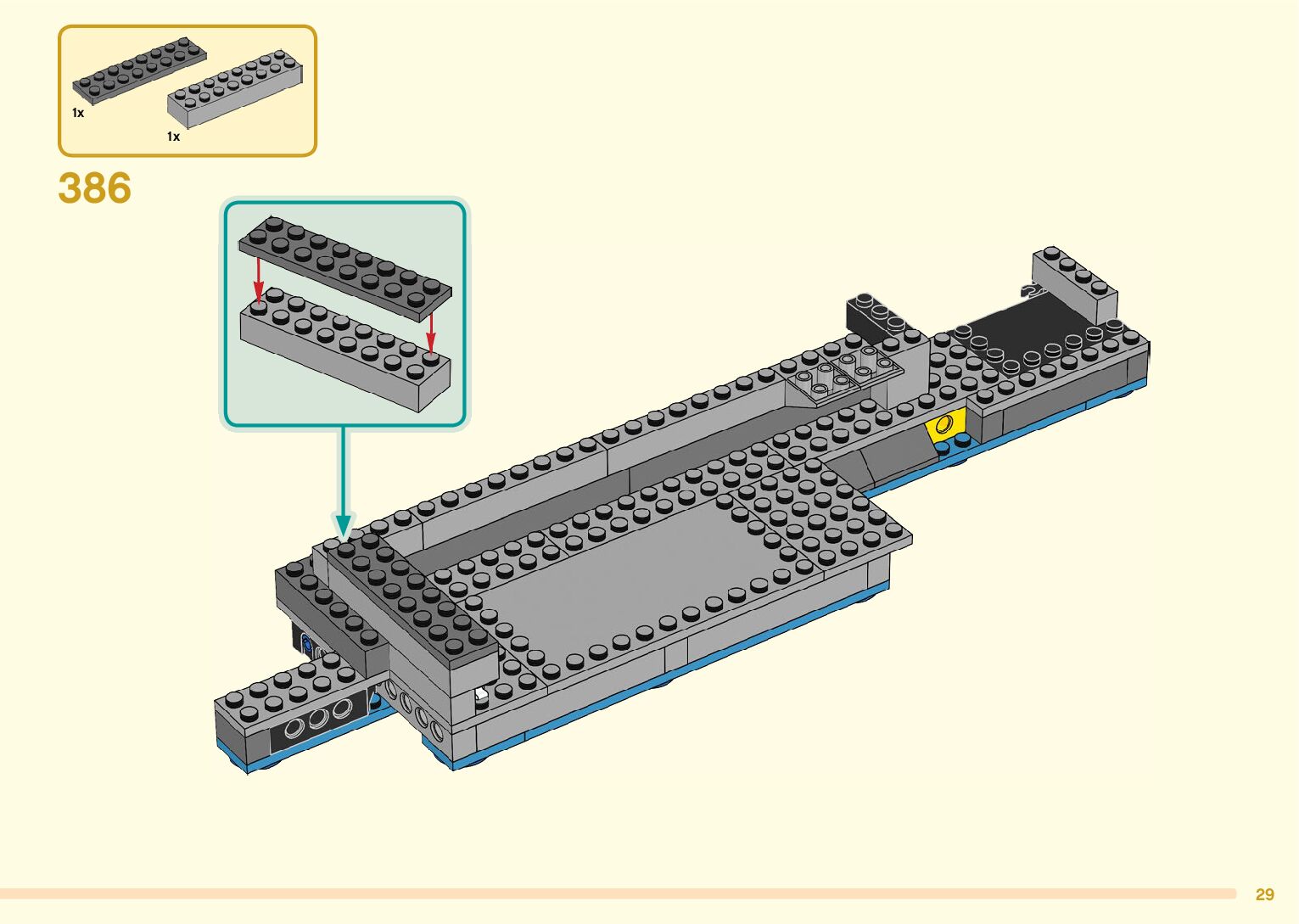 1x

1x

386

29