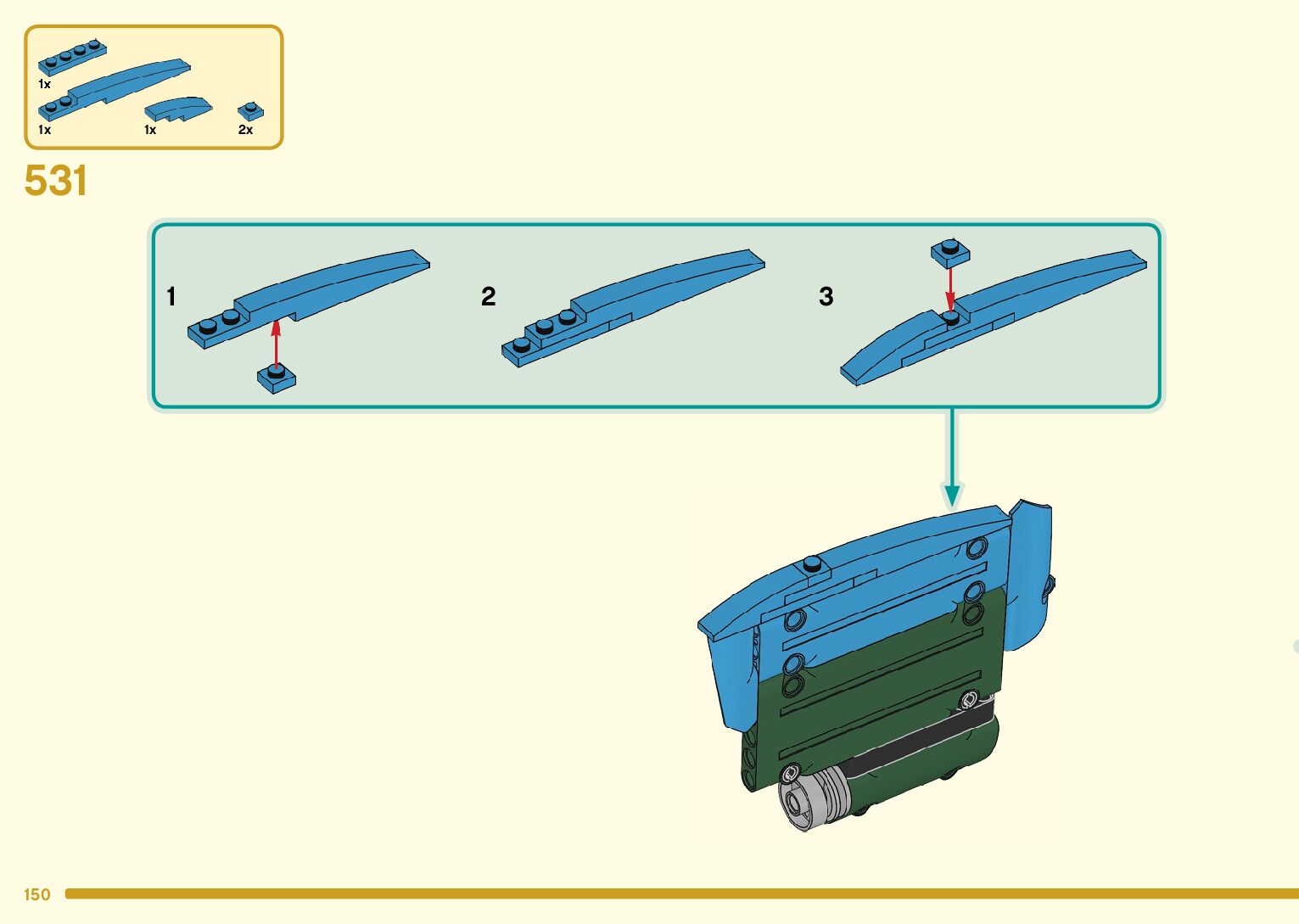 1x
1x
1x
2x
531
1
2
3
150