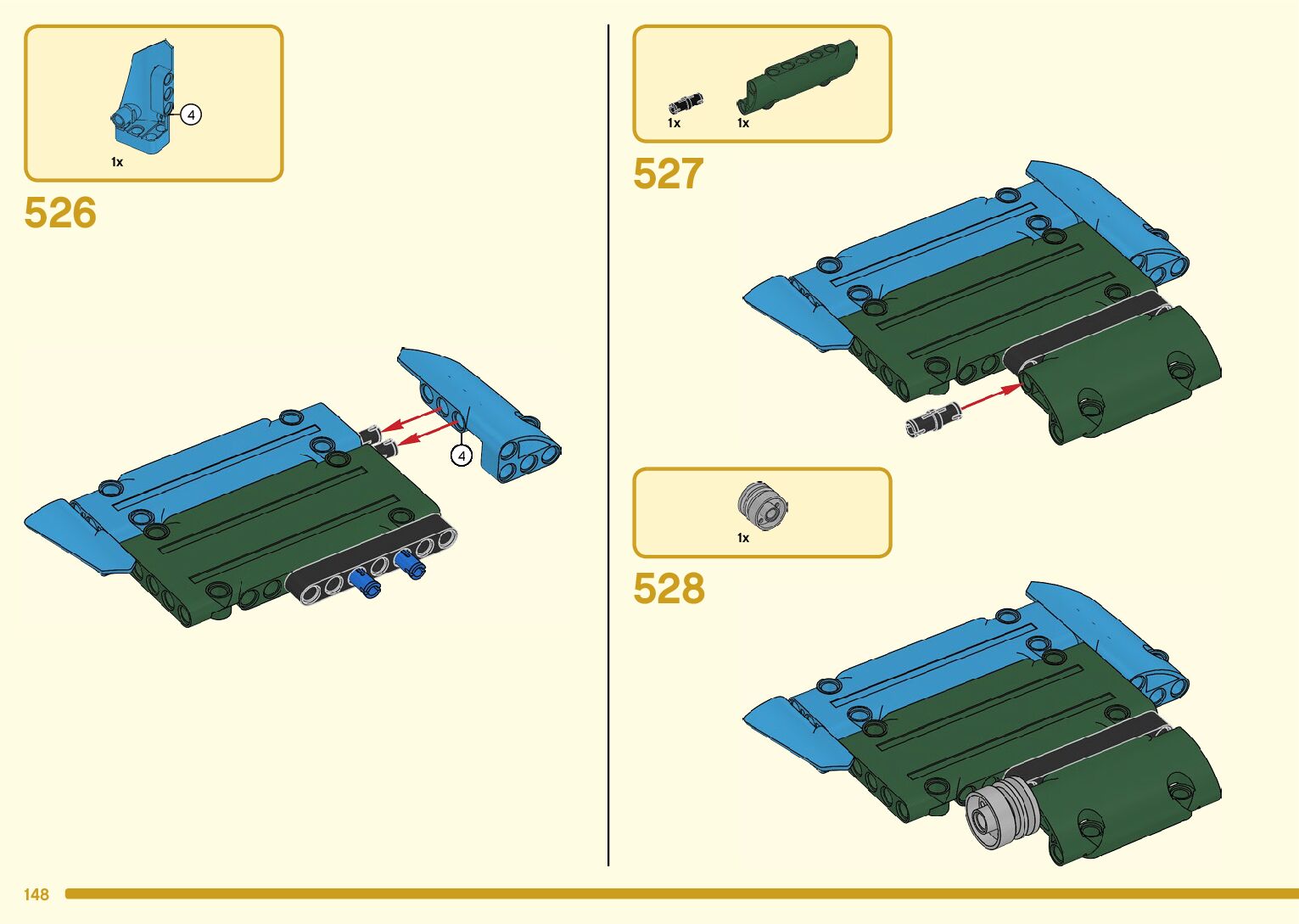 4

1x

526

4

1x 1x

527

1x

528

148