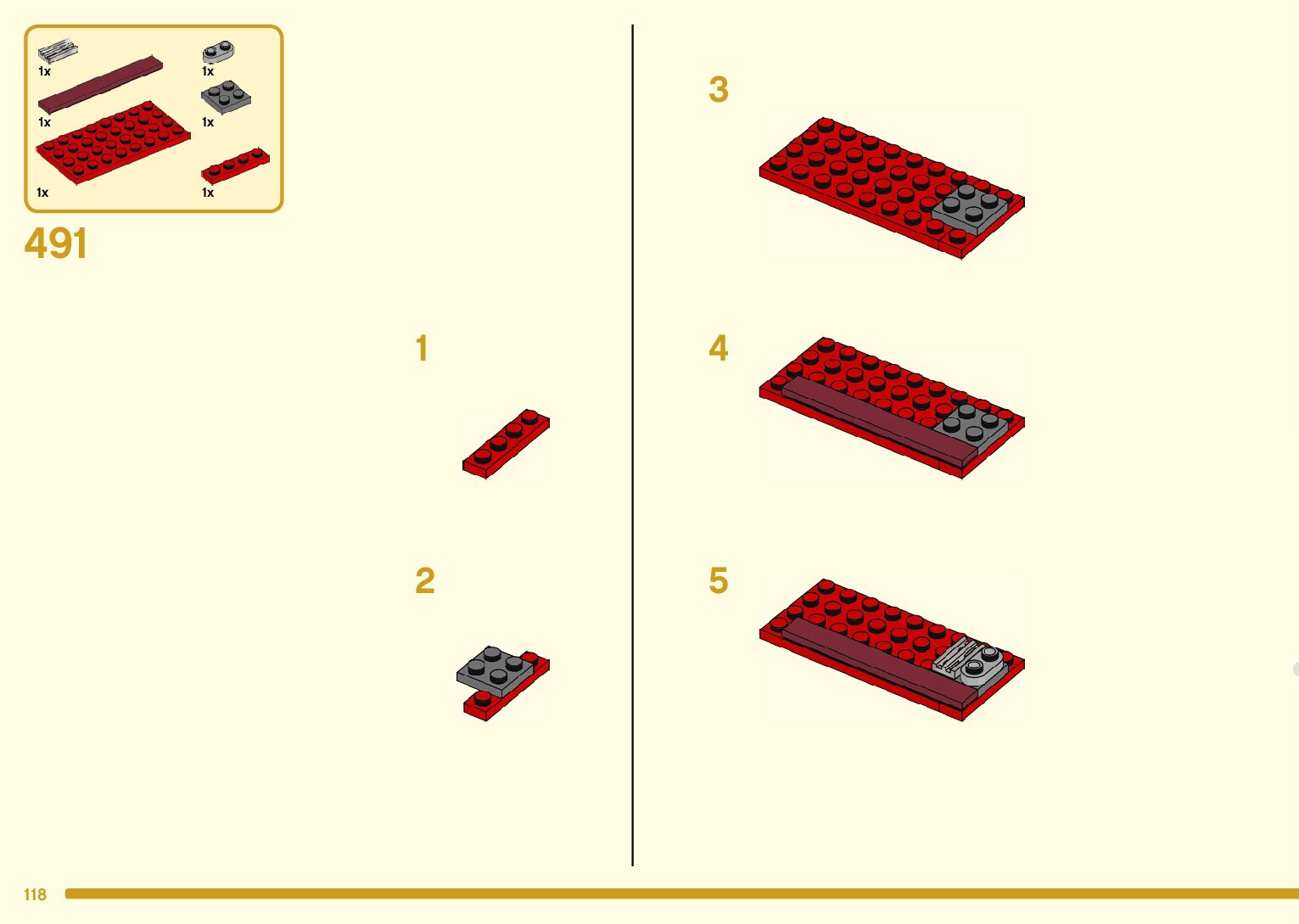 1x
1x
1x
1x
1x
1x

491

1

2

3

4

5

118