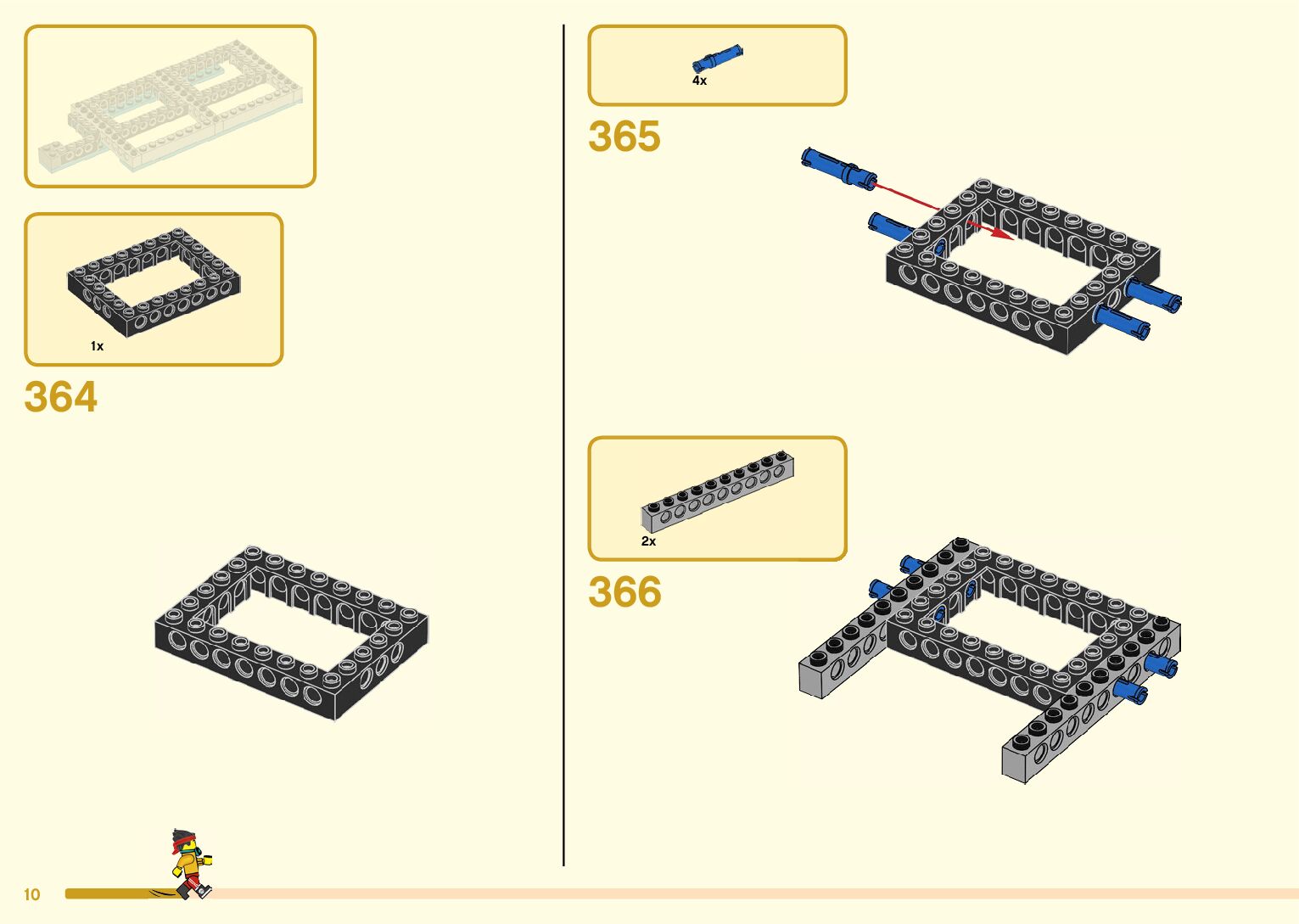 1x

364

4x

365

2x

366

10