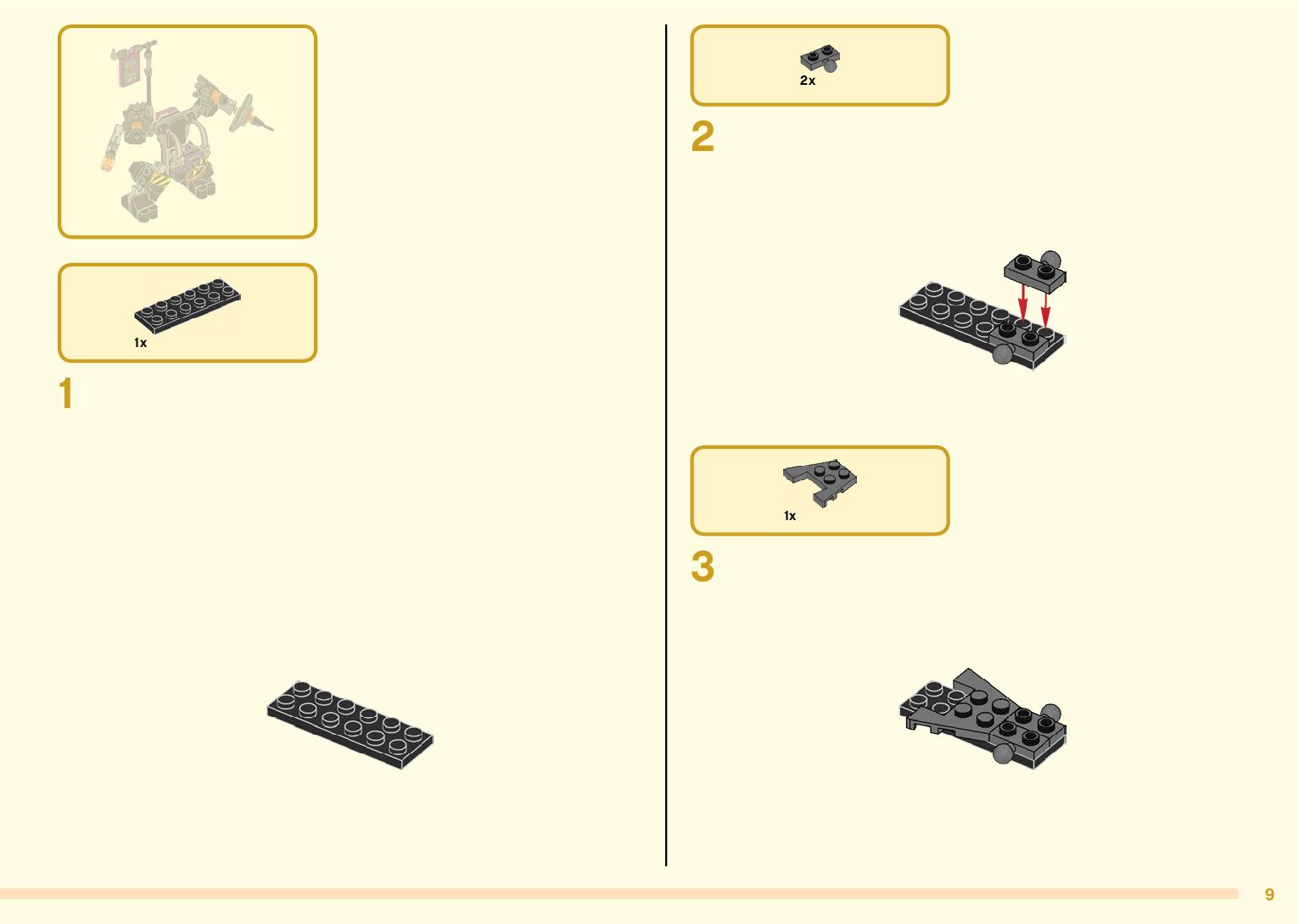 1x

1

2x

2

1x

3

9