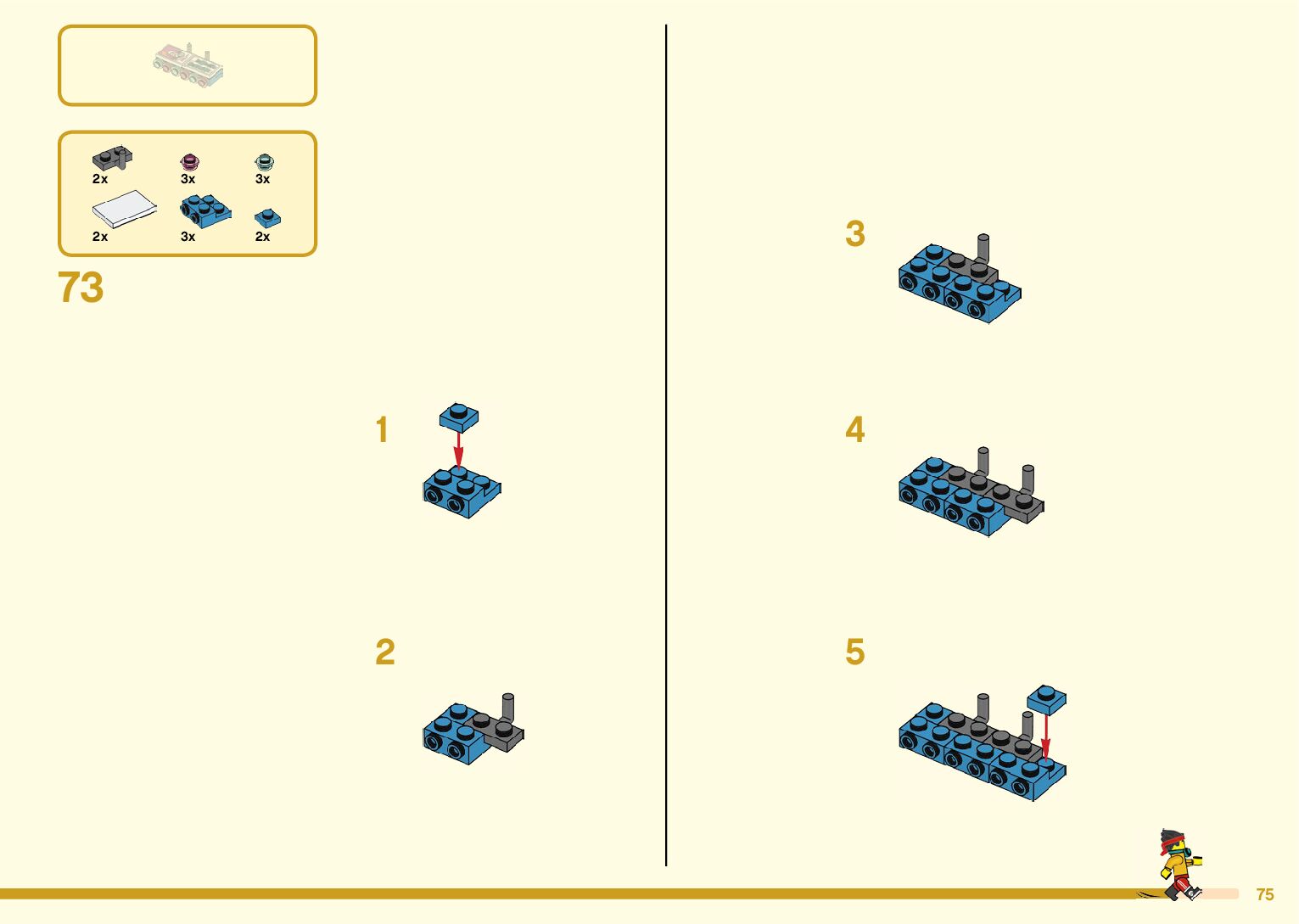 2x
3x
3x
2x
3x
2x

73

1

2

3

4

5

75