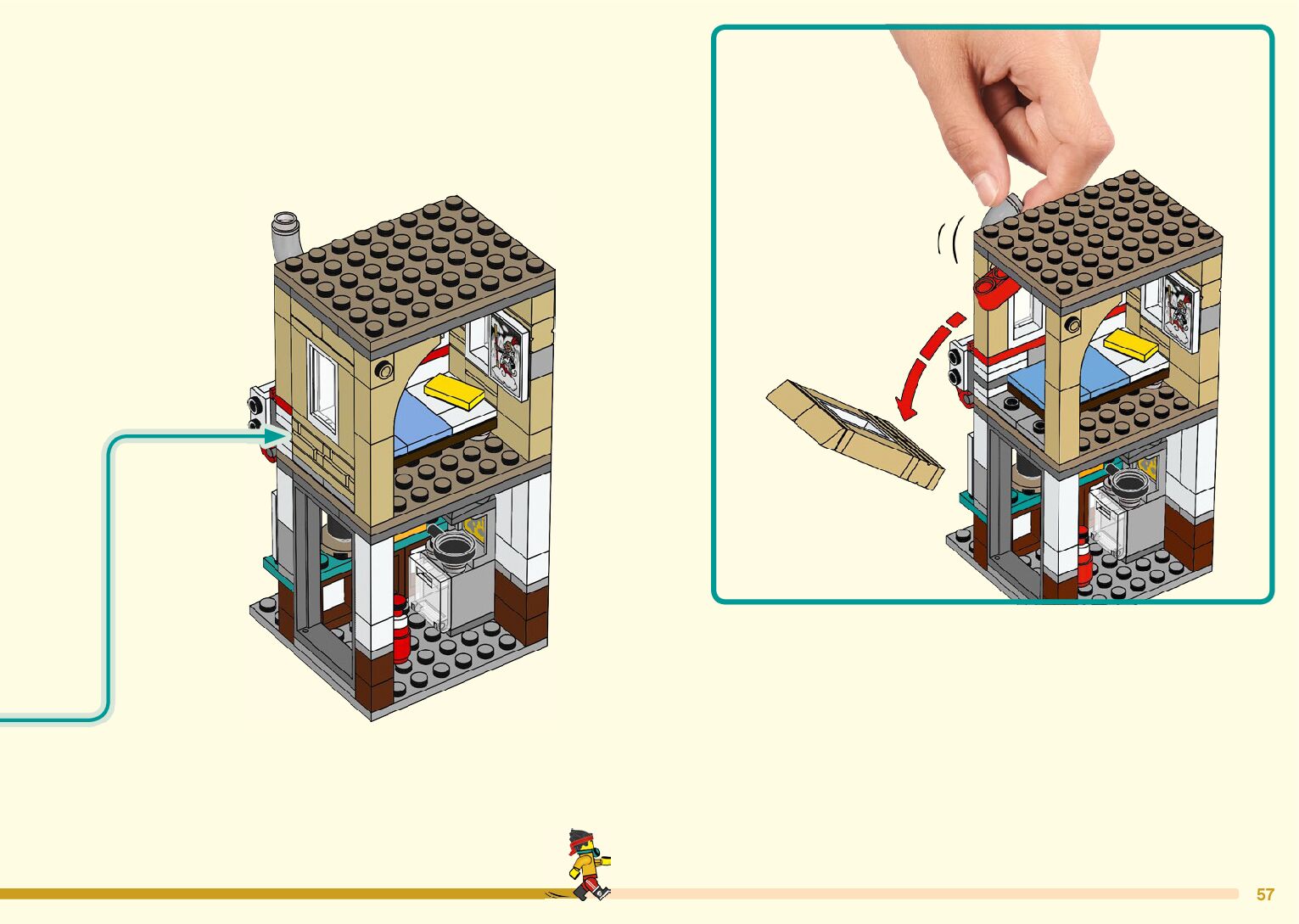 57