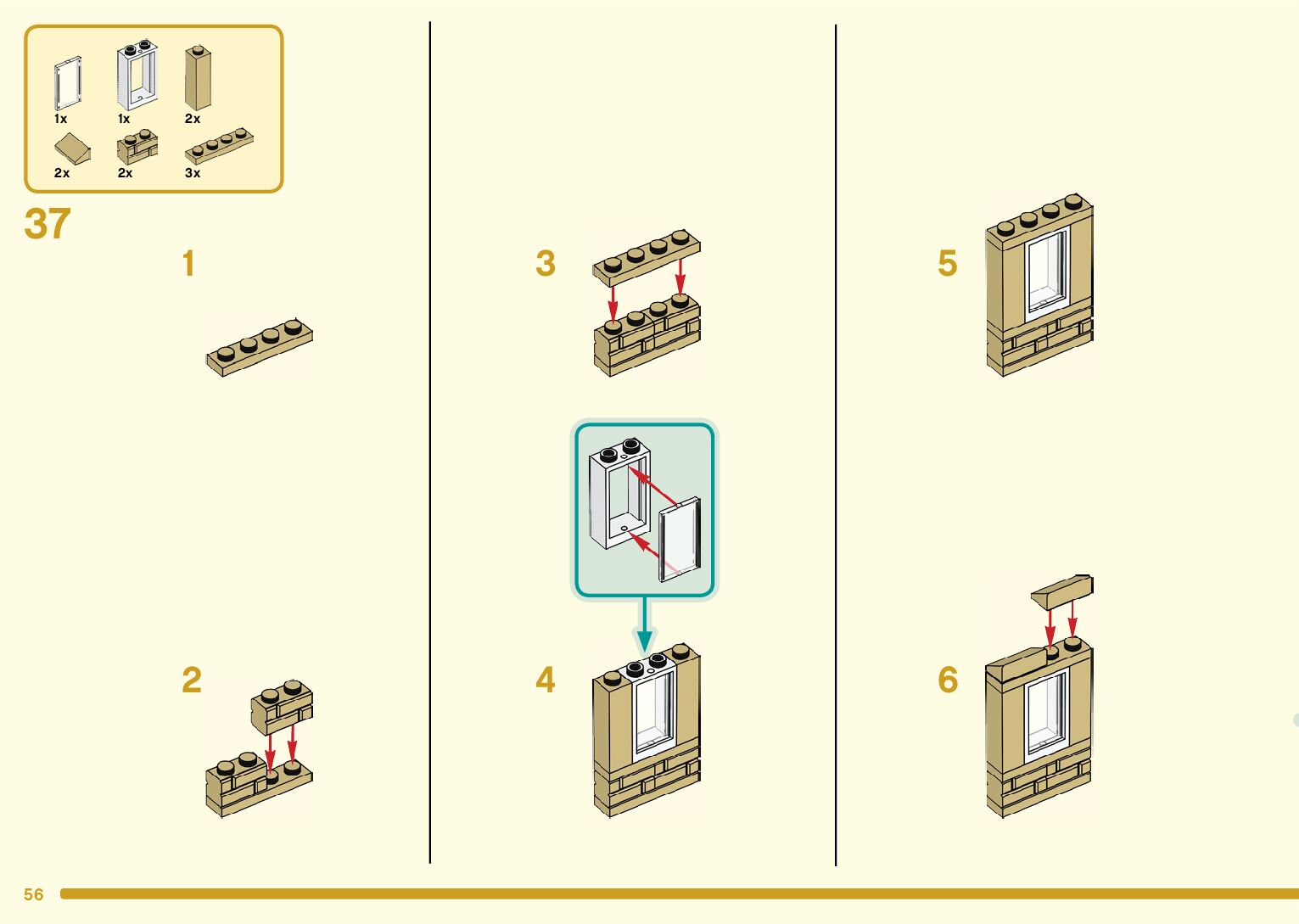 1x 1x 2x
2x 2x 3x

37

1

2

3

4

5

6

56