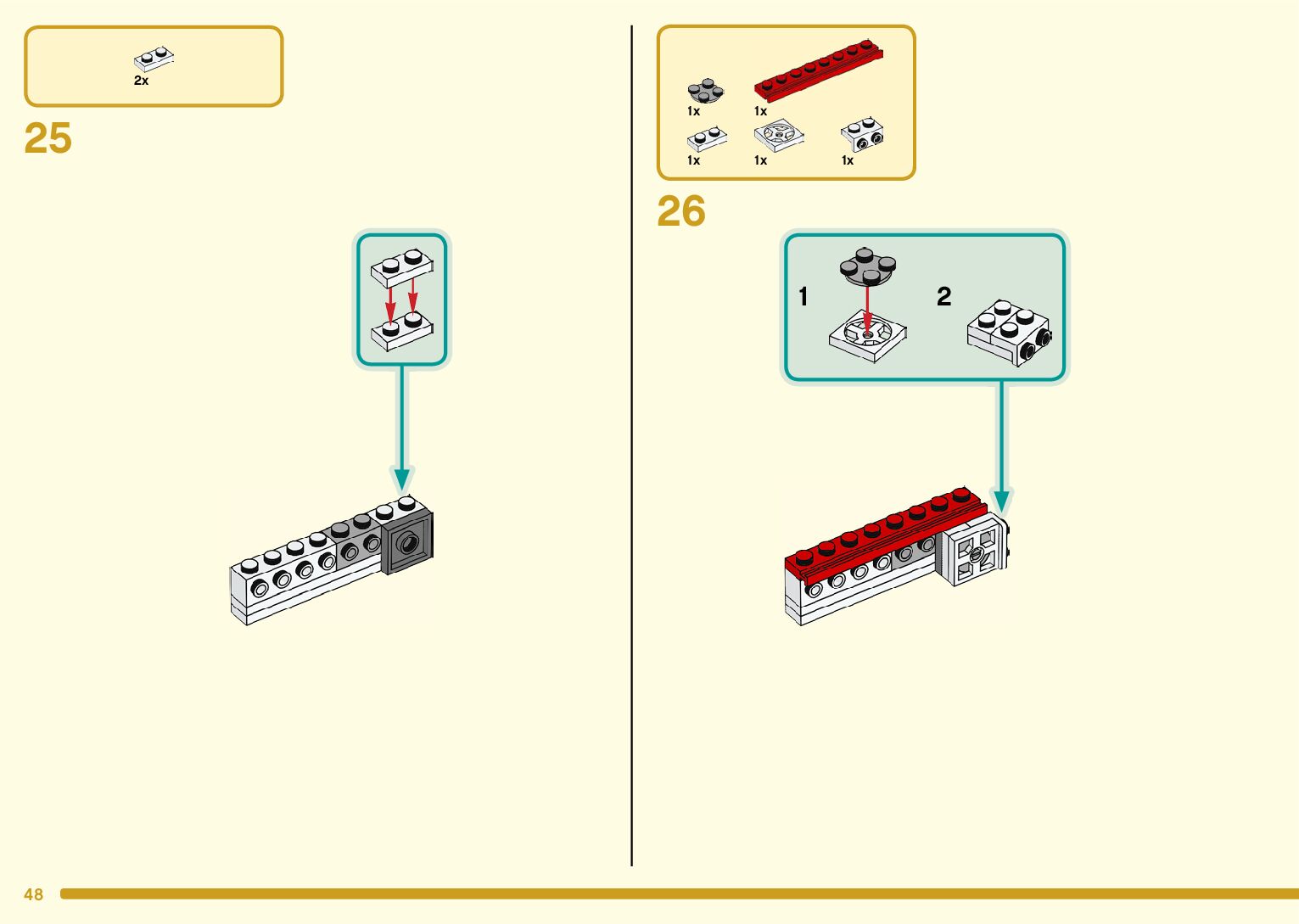 2x

25

1x
1x
1x
1x
1x

26

1

2

48