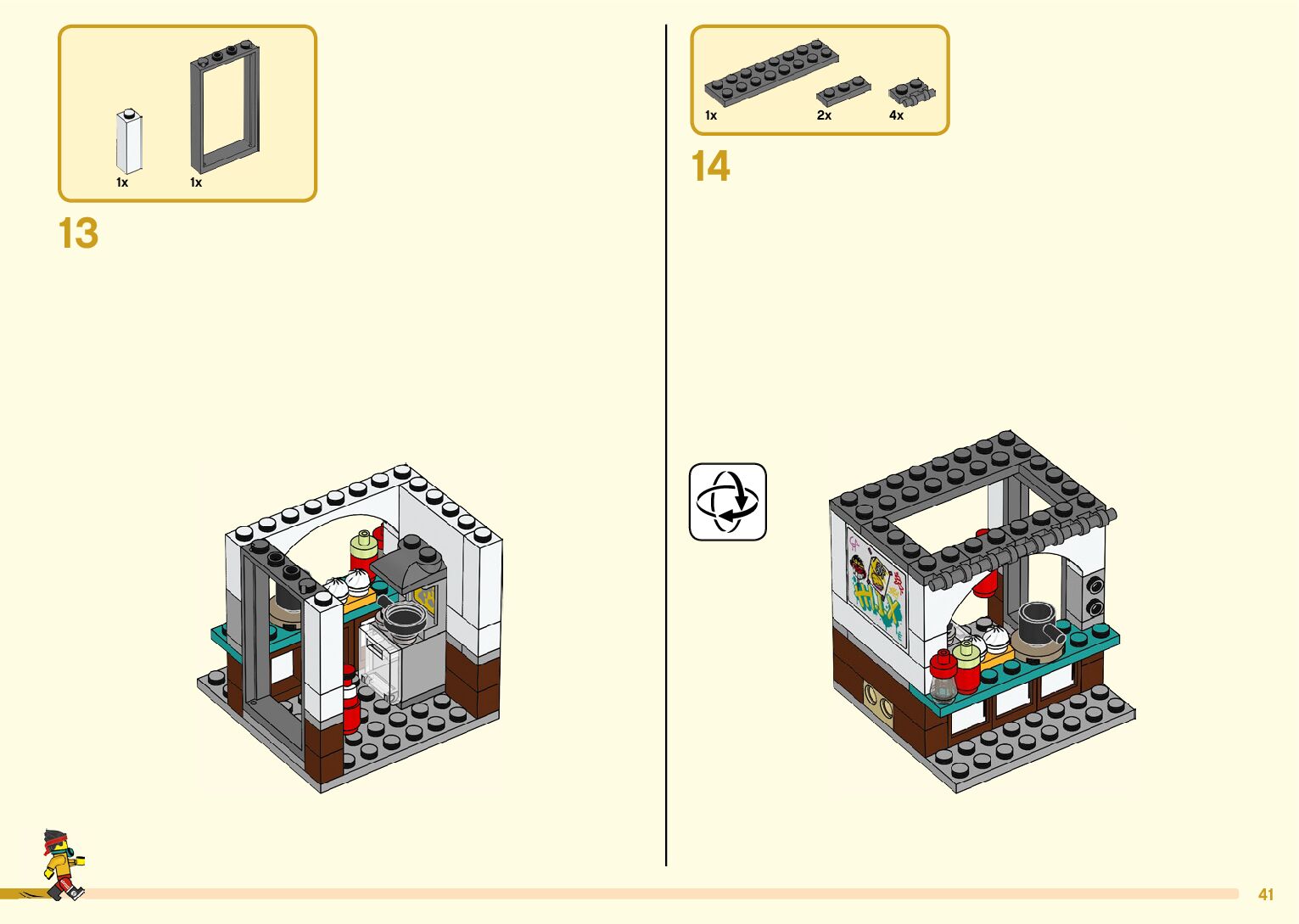 1x 1x

13

1x 2x 4x

14

41