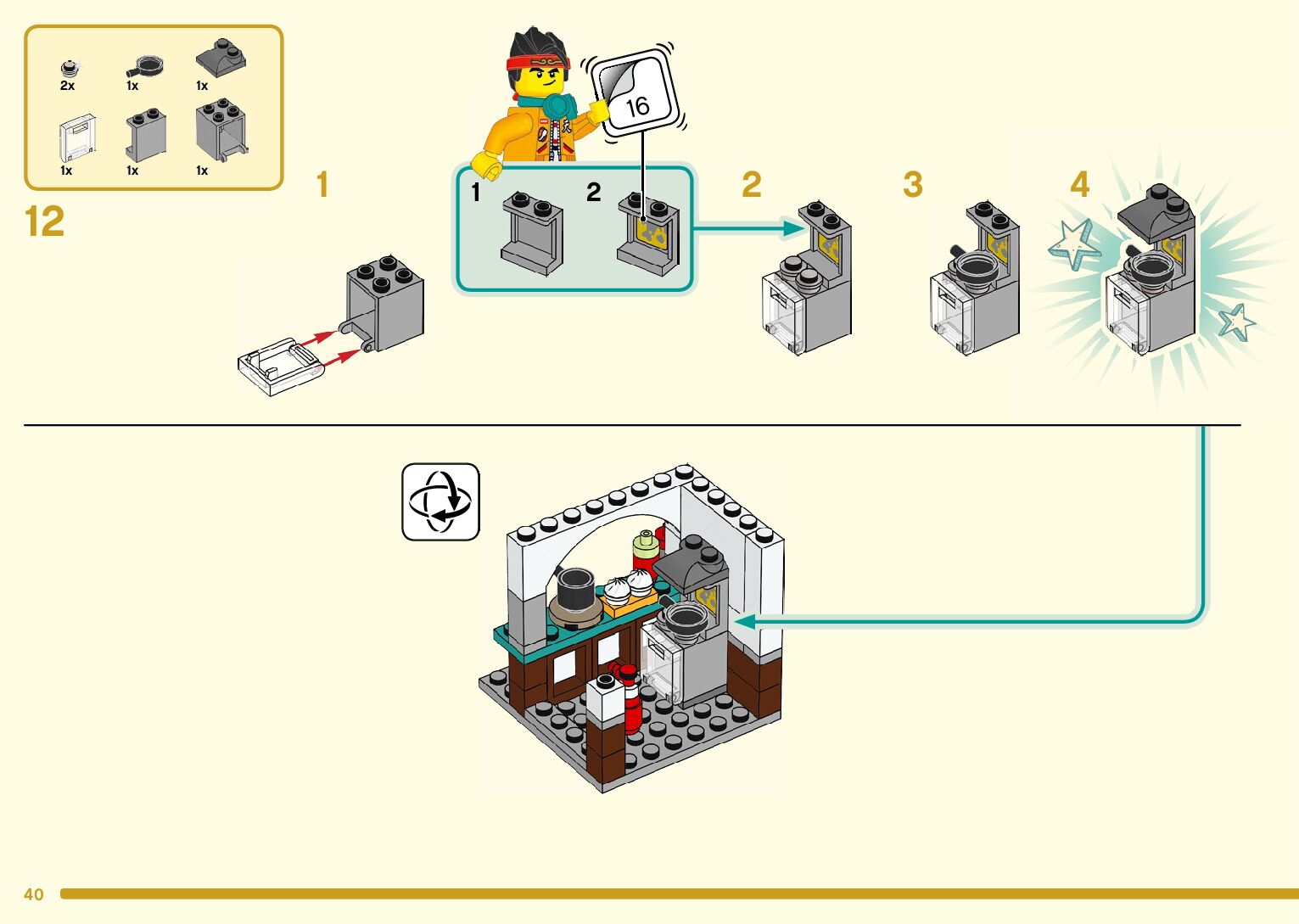 2x 1x 1x

1x 1x 1x

12

1

16

1 2

2

3

4

40