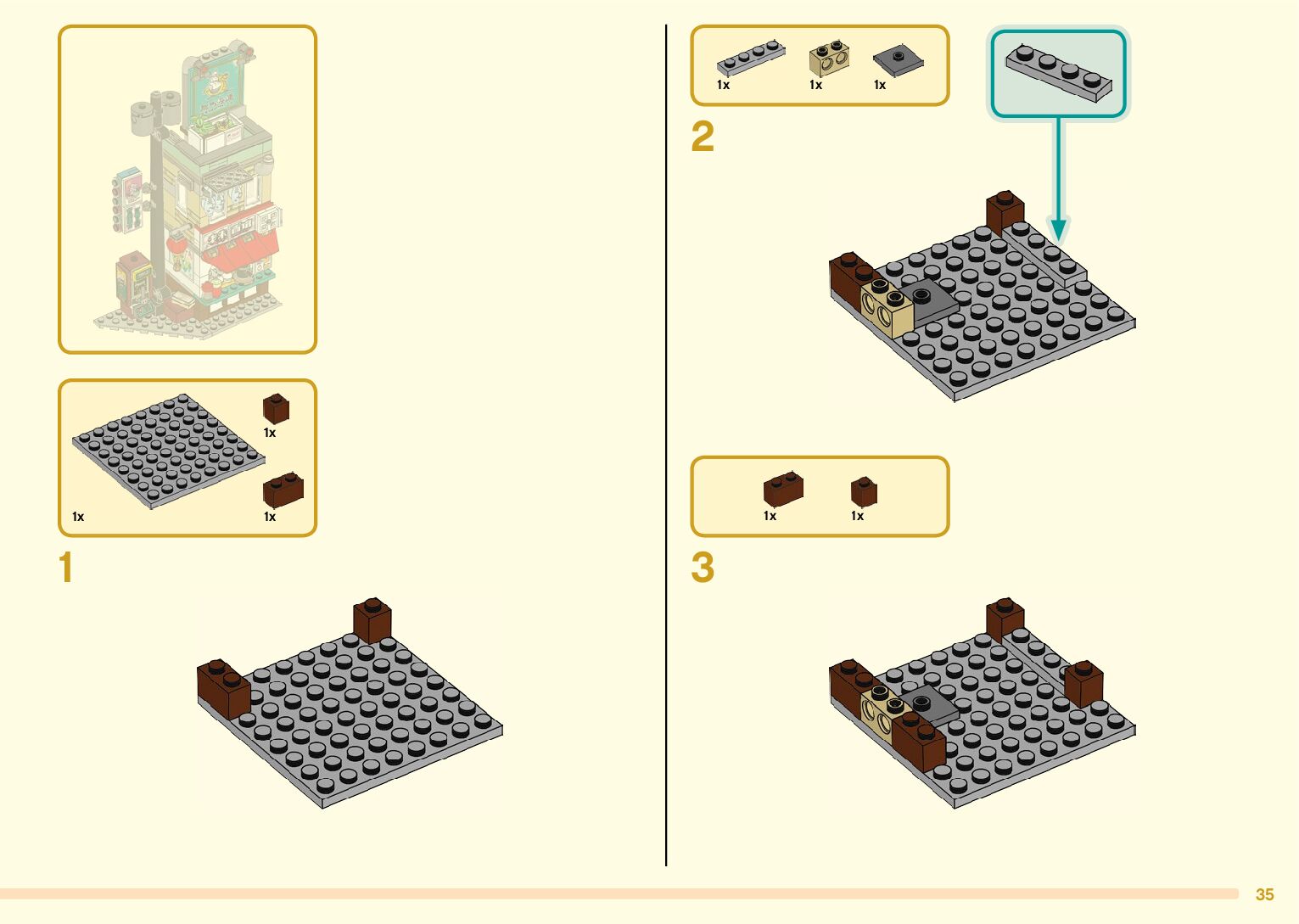 1x

1x

1x

1

1x 1x 1x

2

1x 1x

3

35