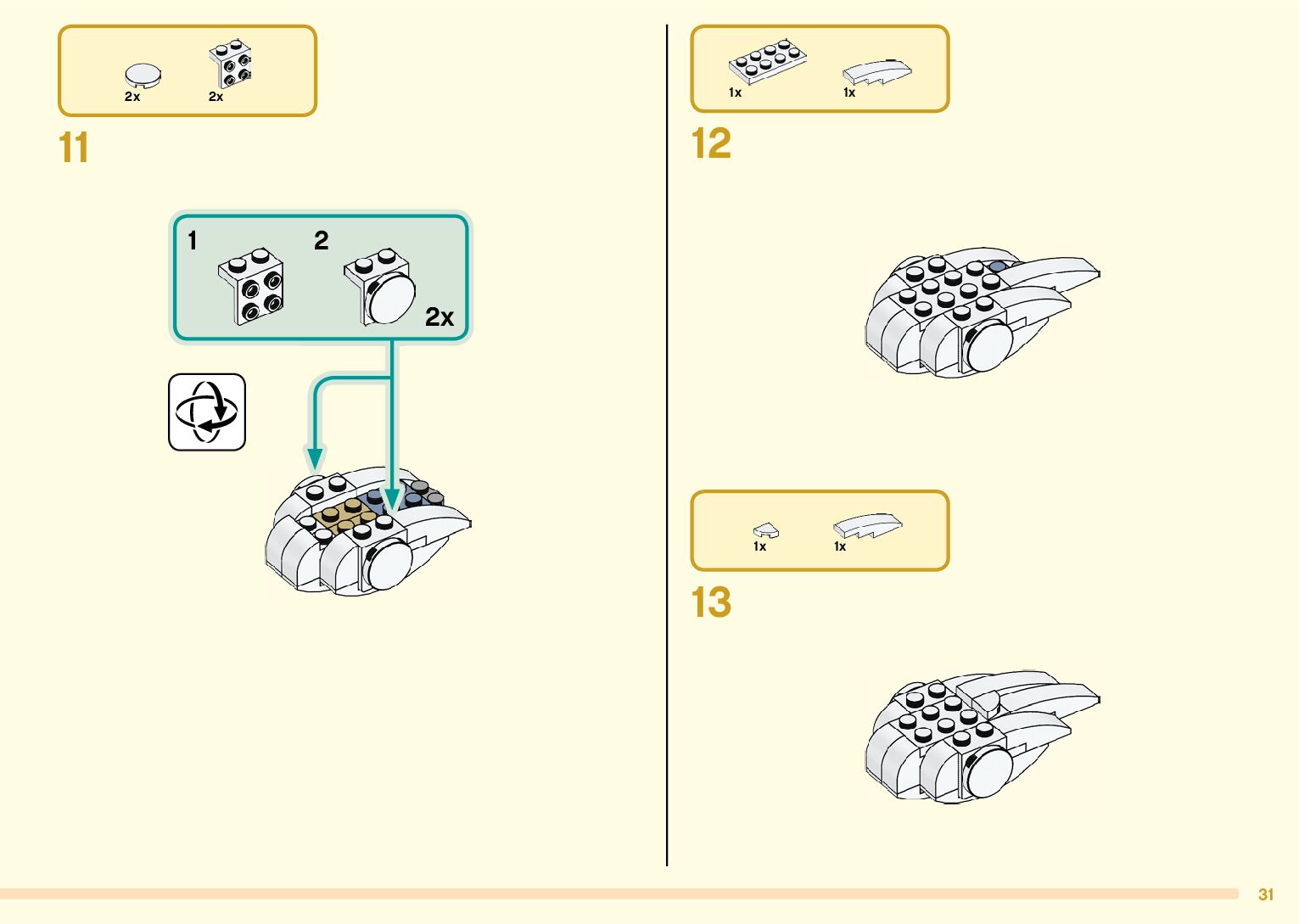 2x 2x

11

1 2

2x

1x 1x

12

1x 1x

13

31