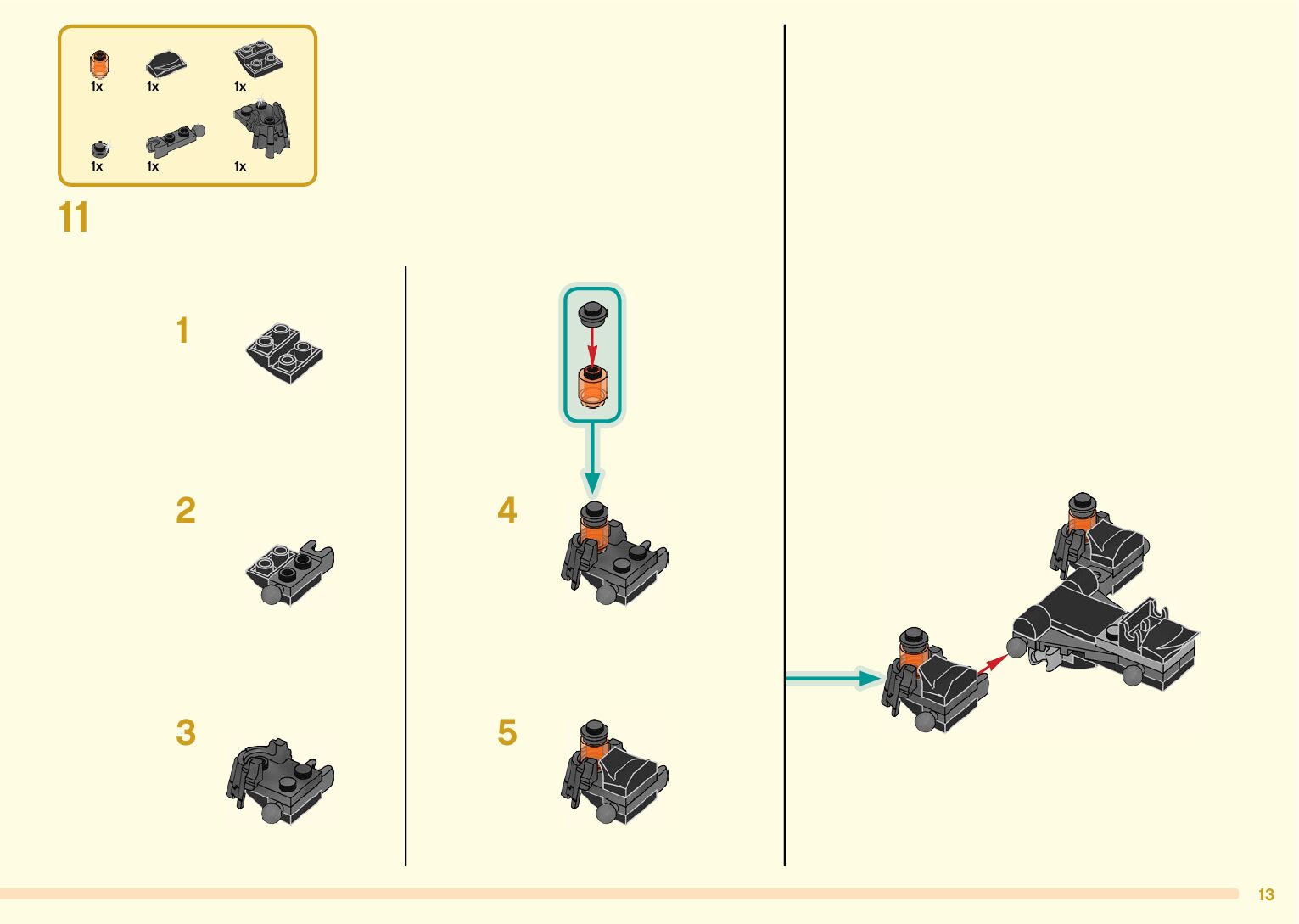 1x 1x 1x
1x 1x 1x

11

1

2

3

4

5

13