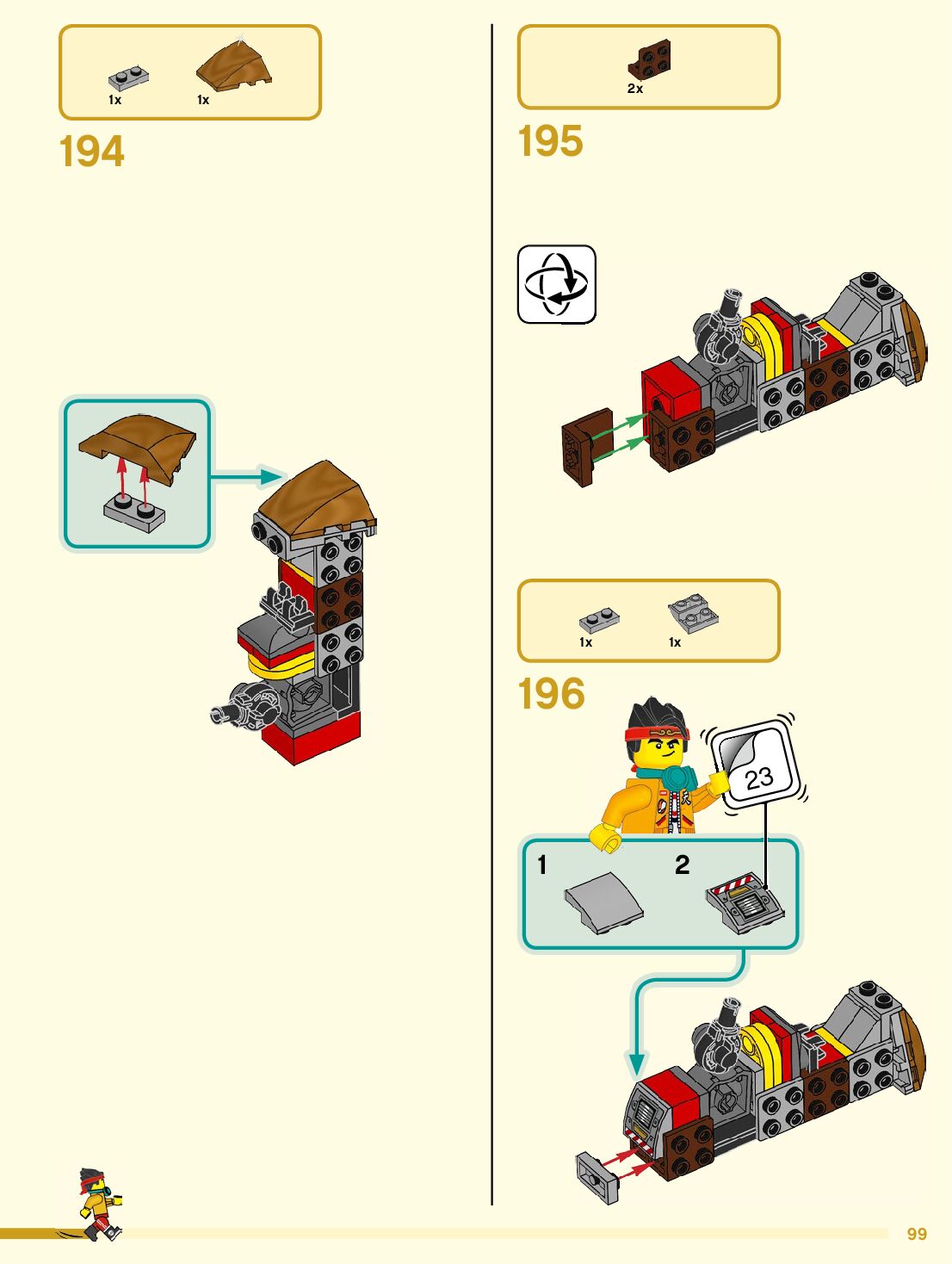 1x 1x

194

2x

195

1x 1x

196

23

1

2

99