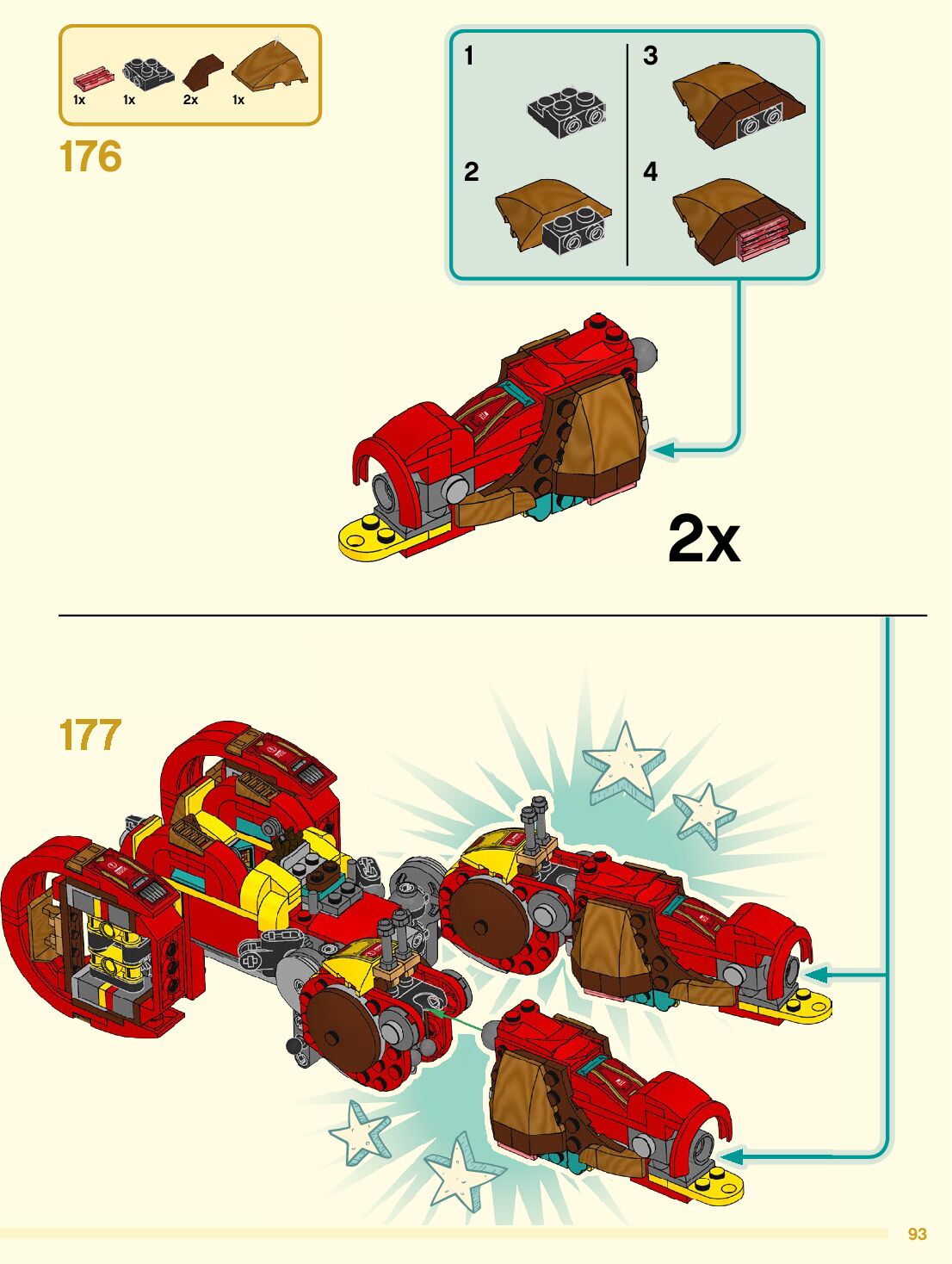 1x 1x 2x 1x

176

1

2

3

4

2x

177

93