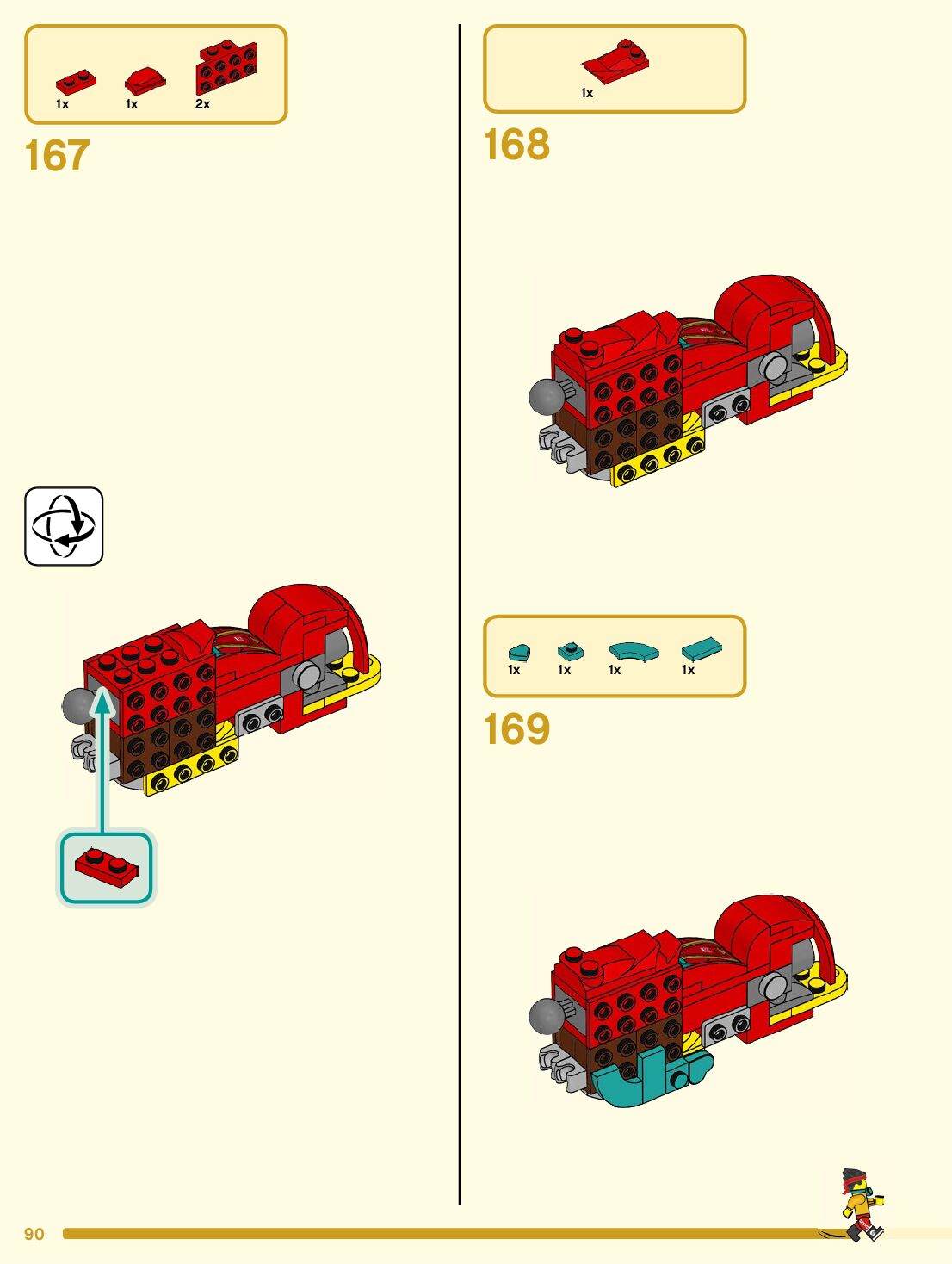 1x 1x 2x

167

1x

168

1x 1x 1x 1x

169

90