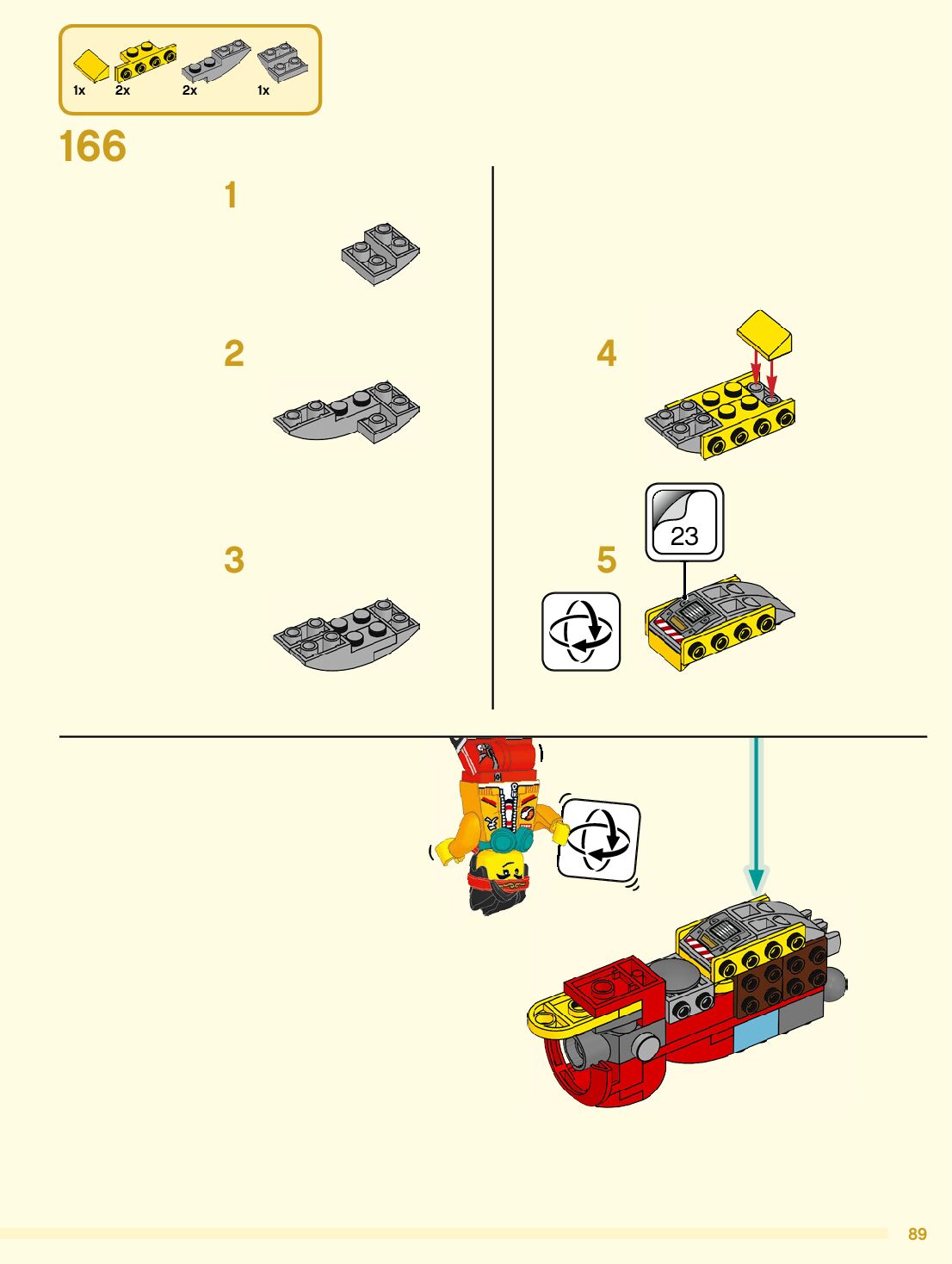 1x 2x 2x 1x

166

1

2

3

4

5

23

89